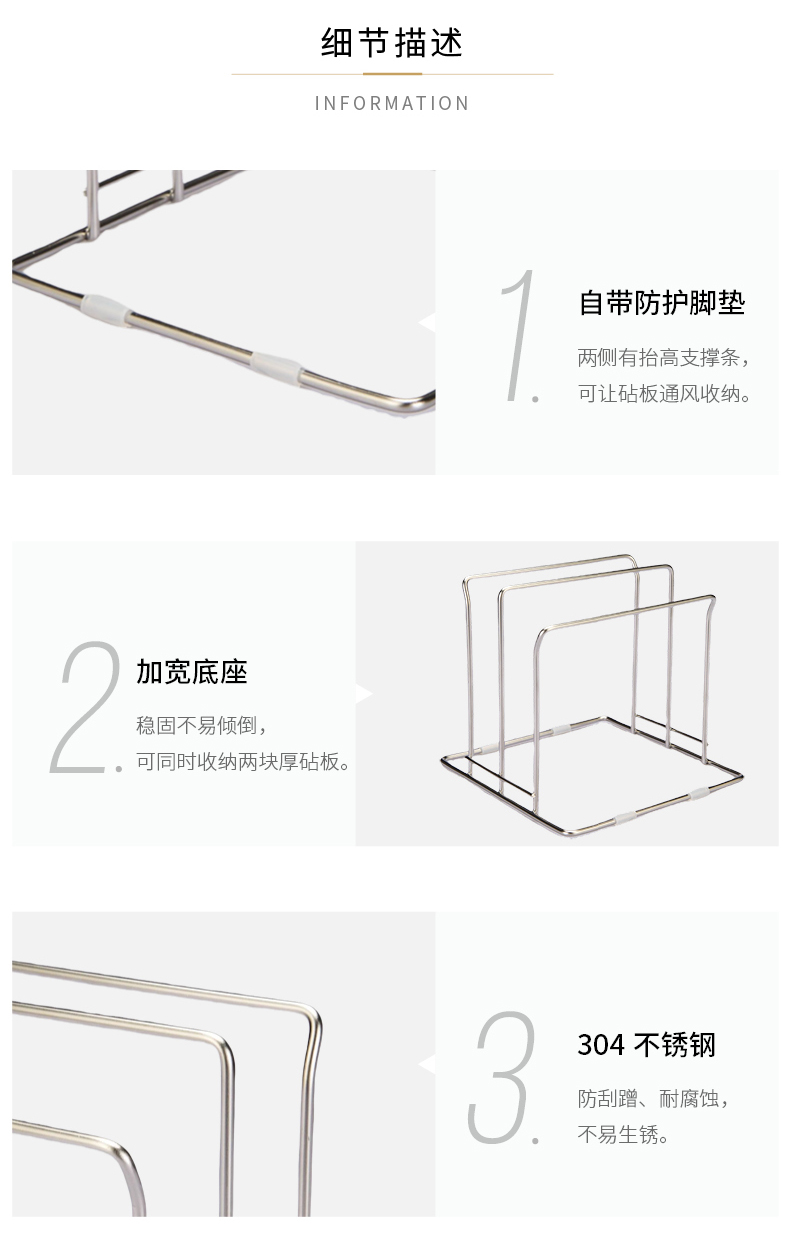 细节描述

INFORMATION

1.

自带防护脚垫

两侧有抬高支撑条，可让砧板通风收纳。

2.

加宽底座

稳固不易倾倒，可同时收纳两块厚砧板。

3.

304 不锈钢

防刮蹭、耐腐蚀，不易生锈。