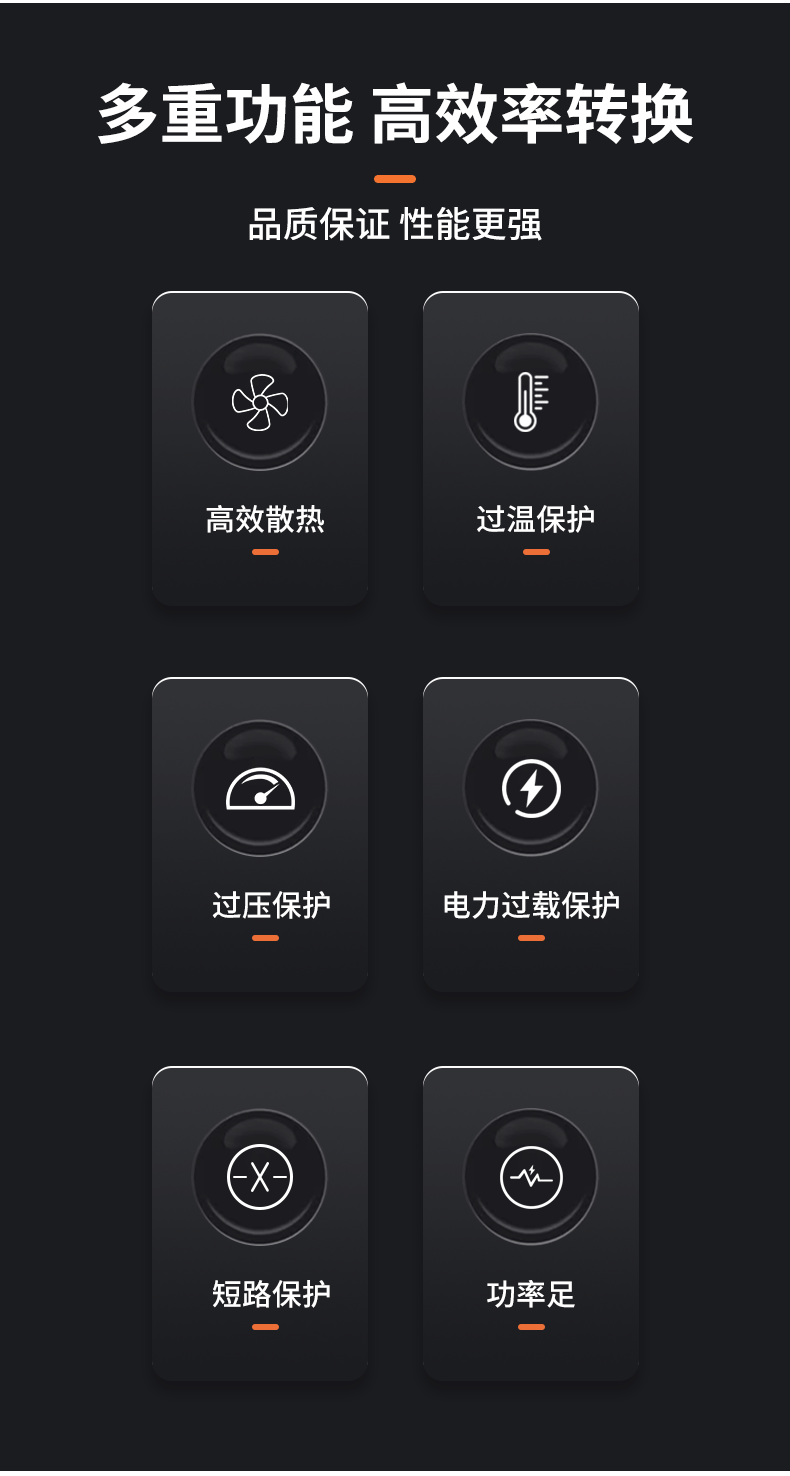 多重功能 高效率转换

品质保证 性能更强

高效散热

过温保护

过压保护

电力过载保护

短路保护

功率足