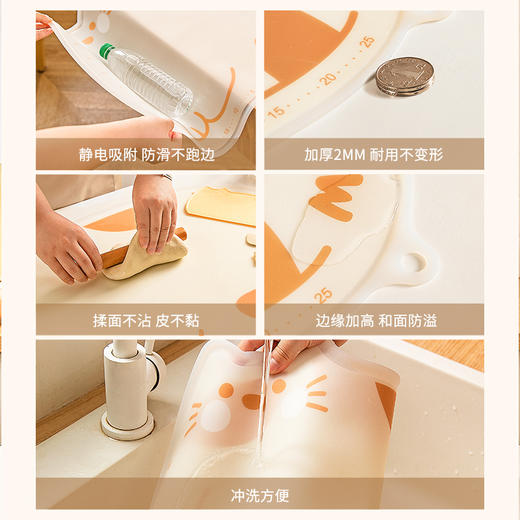 静电吸附 防滑不跑边

15 20 25

加厚2MM 耐用不变形

揉面不沾 皮不黏

25

边缘加高 和面防溢

冲洗方便