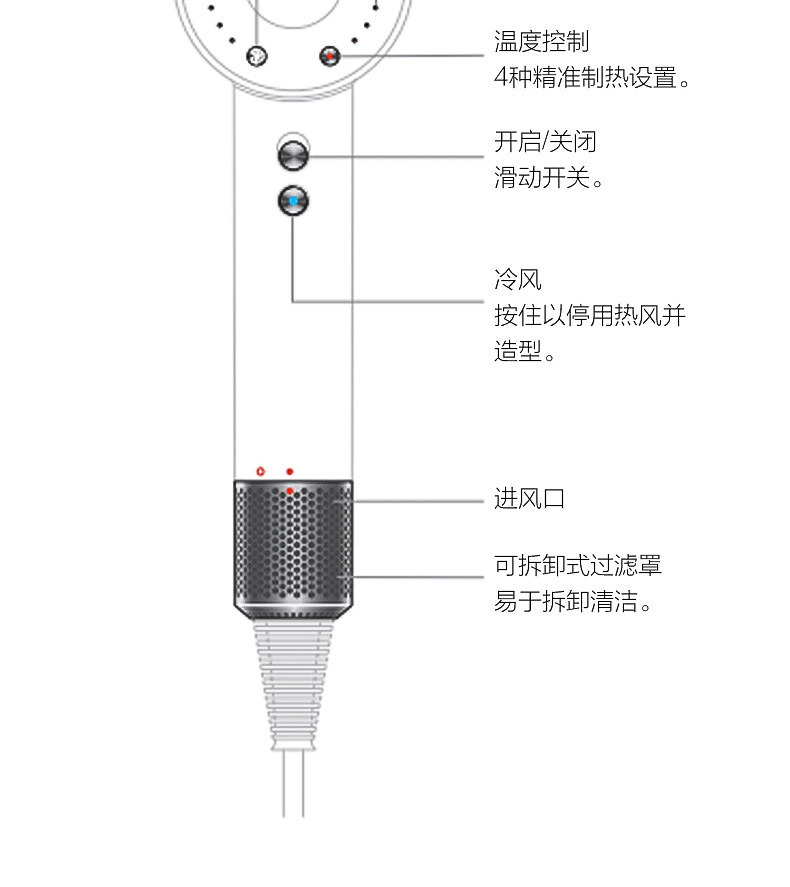 温度控制
4种精准制热设置。

开启/关闭
滑动开关。

冷风
按住以停用热风并造型。

进风口

可拆卸式过滤罩
易于拆卸清洁。