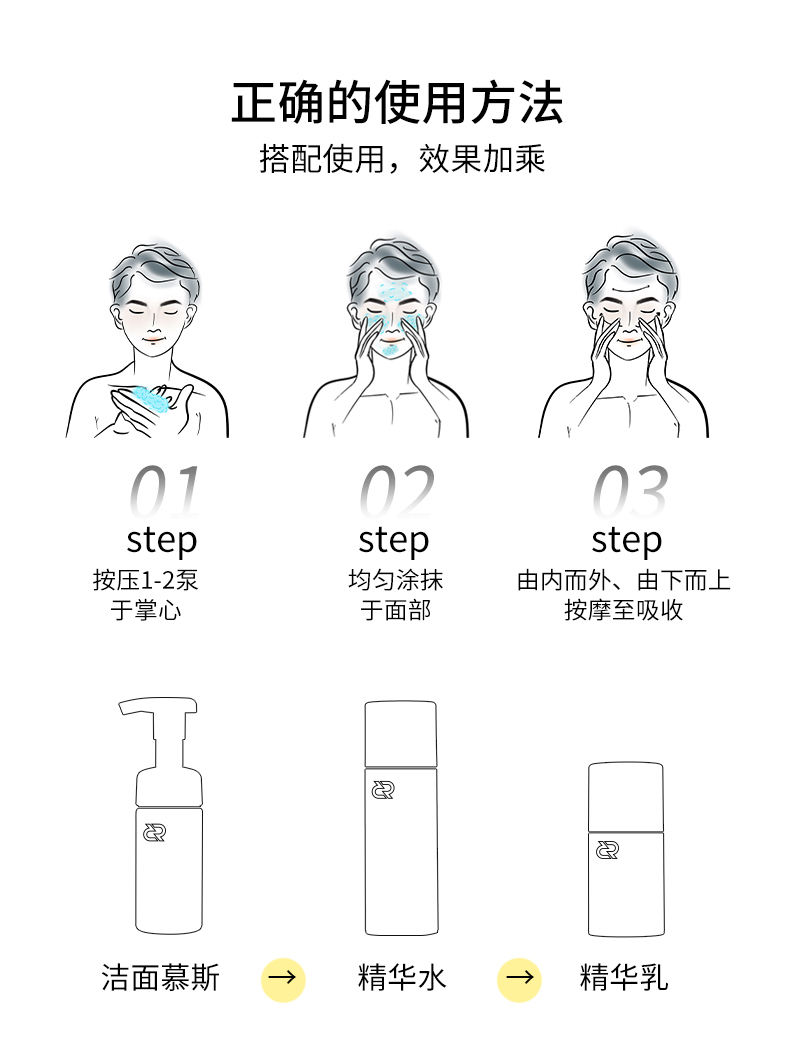 正确的使用方法

搭配使用，效果加乘

01
step
按压1-2泵
于掌心

02
step
均匀涂抹
于面部

03
step
由内而外、由下而上
按摩至吸收

洁面慕斯 → 精华水 → 精华乳