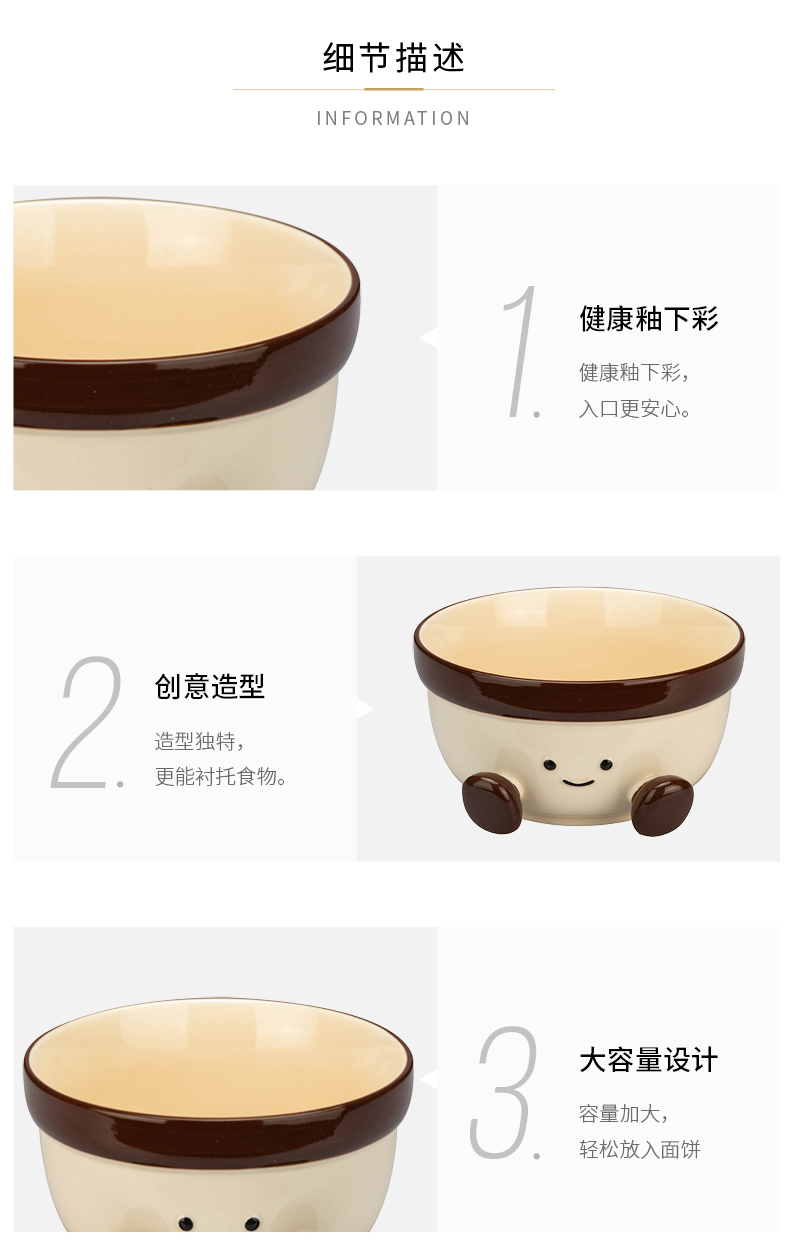 细节描述

INFORMATION

1.

健康釉下彩

健康釉下彩，
入口更安心。

2.

创意造型

造型独特，
更能衬托食物。

3.

大容量设计

容量加大，
轻松放入面饼