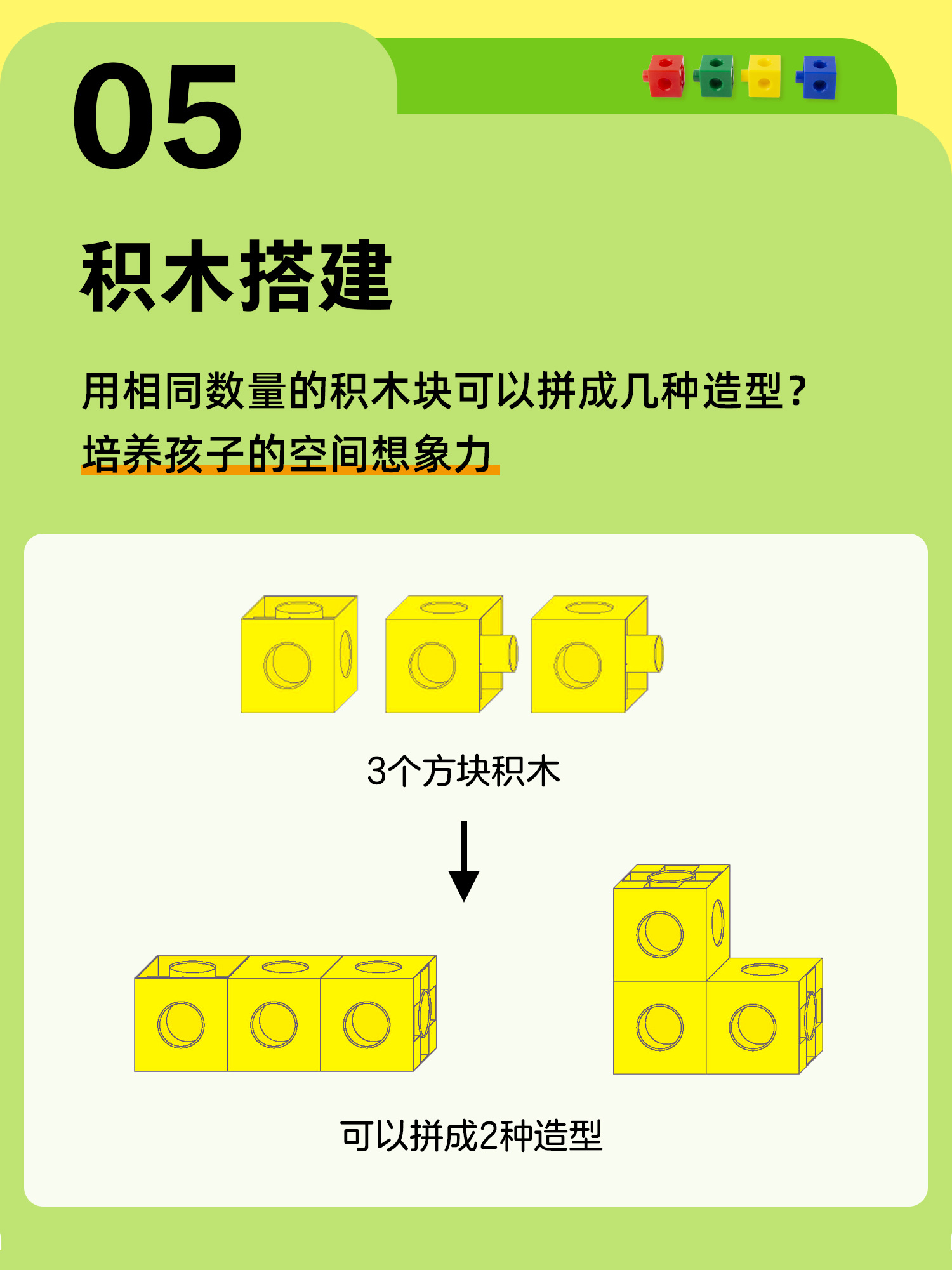 05

积木搭建

用相同数量的积木块可以拼成几种造型？
培养孩子的空间想象力

3个方块积木

可以拼成2种造型