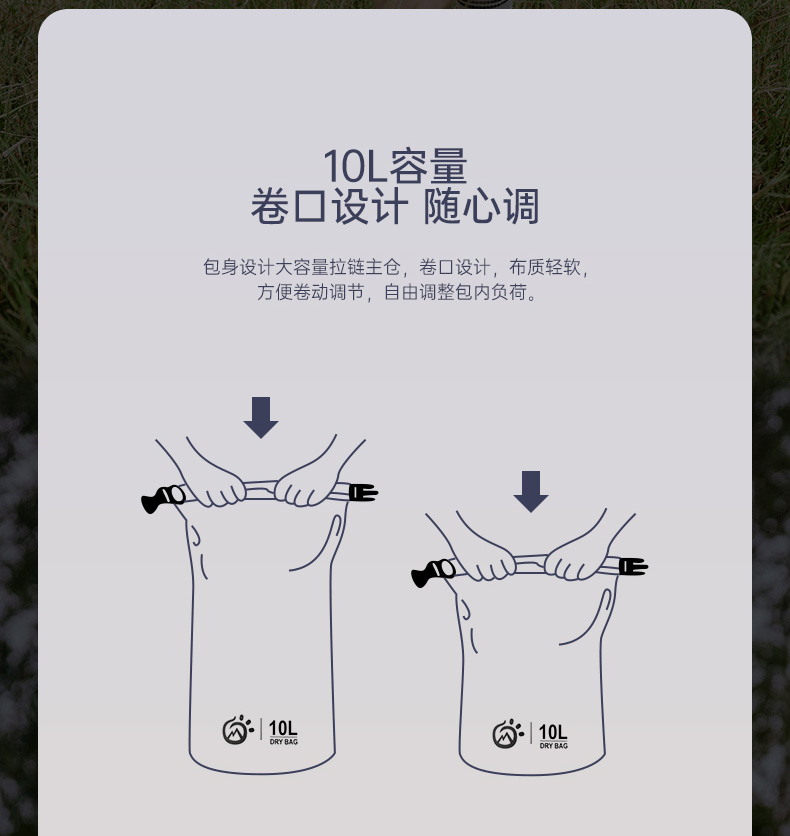 10L容量
卷口设计 随心调

包身设计大容量拉链主仓，卷口设计，布质轻软，方便卷动调节，自由调整包内负荷。

10L
DRY BAG

10L
DRY BAG