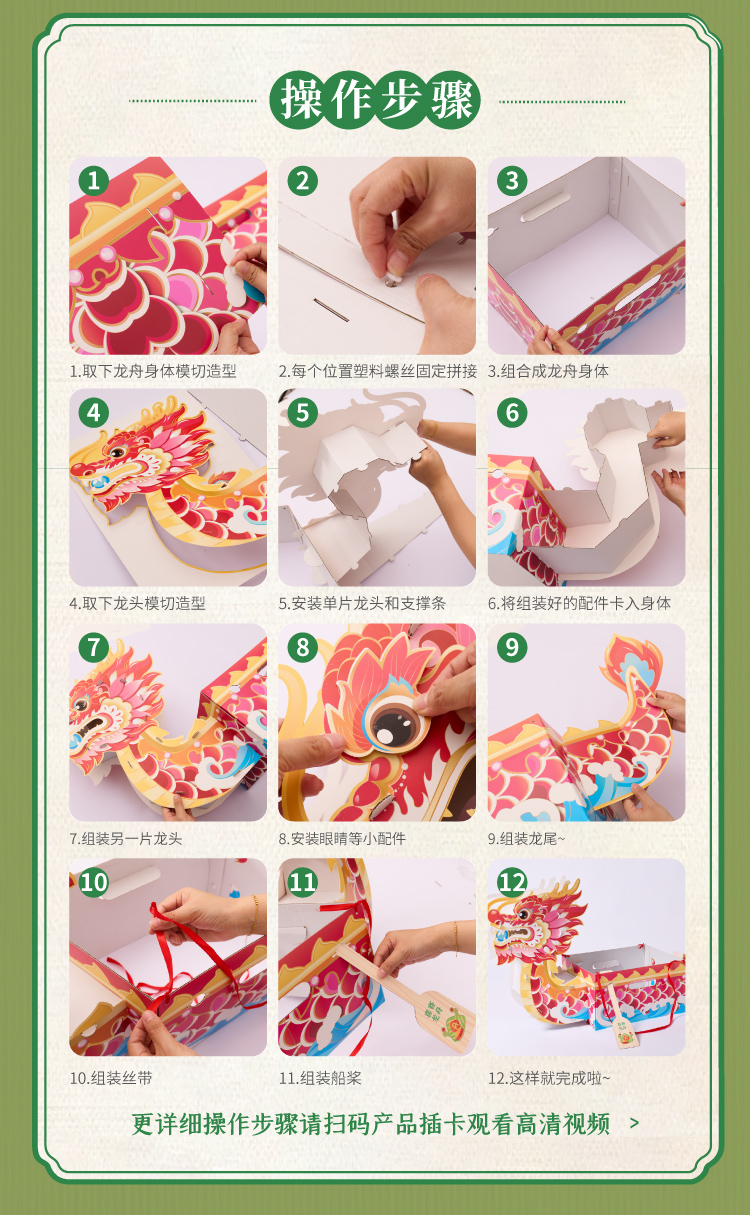 操作步骤

1

1.取下龙舟身体模切造型

2

2.每个位置塑料螺丝固定拼接

3

3.组合成龙舟身体

4

4.取下龙头模切造型

5

5.安装单片龙头和支撑条

6

6.将组装好的配件卡入身体

7

7.组装另一片龙头

8

8.安装眼睛等小配件

9

9.组装龙尾~

10

10.组装丝带

11

11.组装船桨

12

12.这样就完成啦~

更详细操作步骤请扫码产品插卡观看高清视频 >