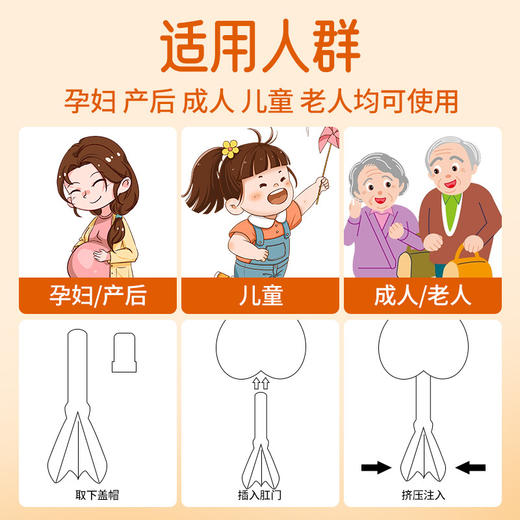 适用人群

孕妇 产后 成人 儿童 老人均可使用

孕妇/产后

儿童

成人/老人

取下盖帽

插入肛门

挤压注入