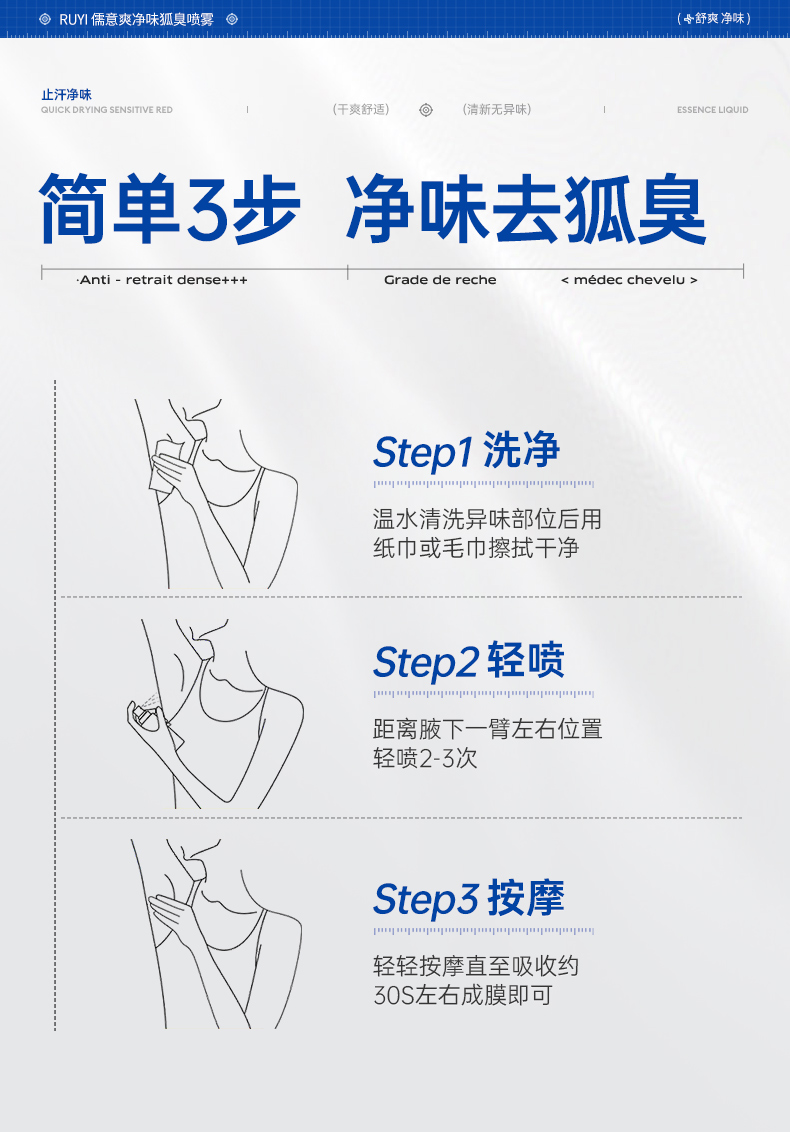 RUYI 儒意爽净味狐臭喷雾

（舒爽 净味）

止汗净味
QUICK DRYING SENSITIVE RED

（干爽舒适）

（清新无异味）

ESSENCE LIQUID

简单3步 净味去狐臭

·Anti - retrait dense+++

Grade de reche

< médec chevelu >

Step1 洗净

温水清洗异味部位后用纸巾或毛巾擦拭干净

Step2 轻喷

距离腋下一臂左右位置轻喷2-3次

Step3 按摩

轻轻按摩直至吸收约30S左右成膜即可