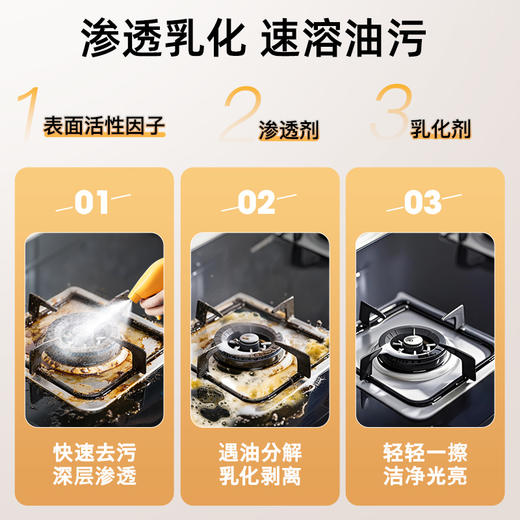 渗透乳化 速溶油污

1 表面活性因子

2 渗透剂

3 乳化剂

01

快速去污
深层渗透

02

遇油分解
乳化剥离

03

轻轻一擦
洁净光亮