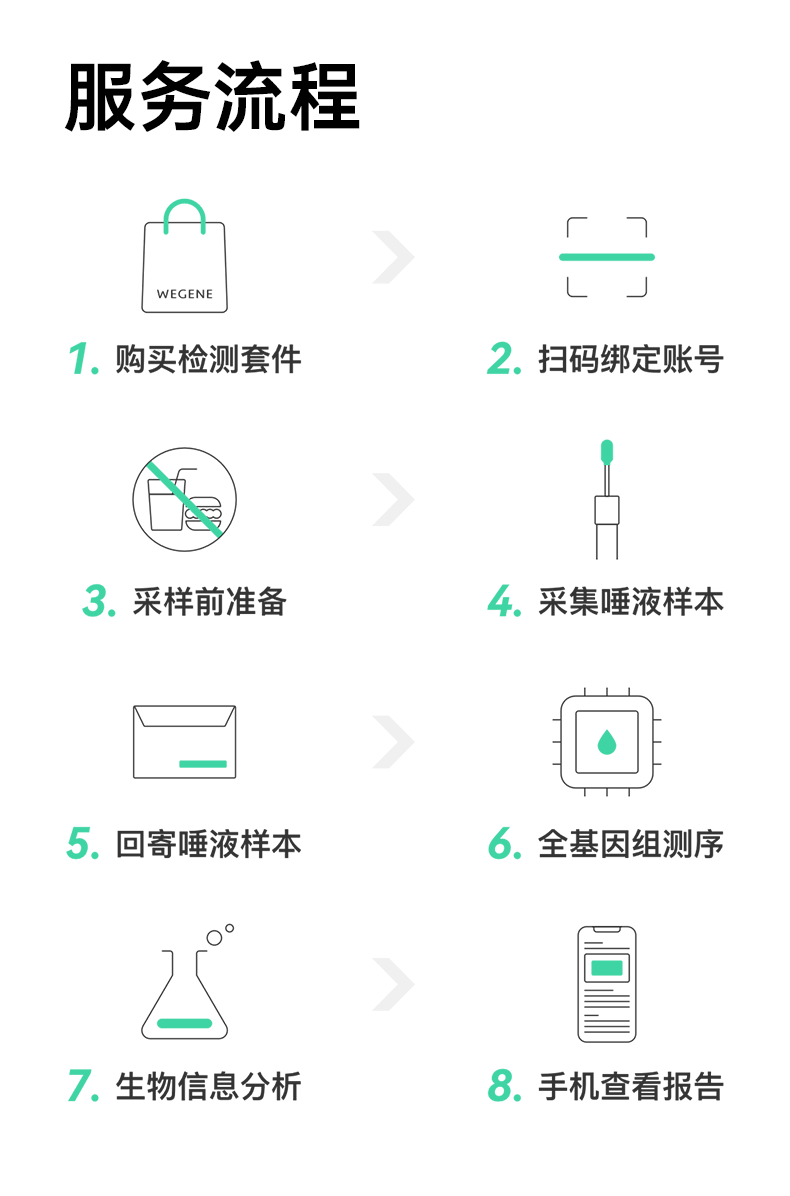 服务流程

WEGENE

1. 购买检测套件

2. 扫码绑定账号

3. 采样前准备

4. 采集唾液样本

5. 回寄唾液样本

6. 全基因组测序

7. 生物信息分析

8. 手机查看报告