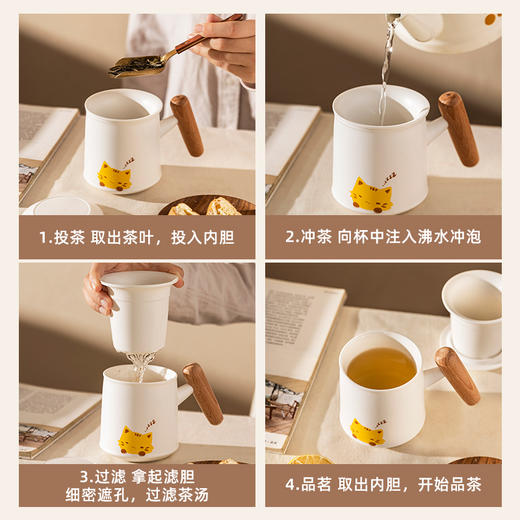 1.投茶 取出茶叶，投入内胆

2.冲茶 向杯中注入沸水冲泡

3.过滤 拿起滤胆
细密遮孔，过滤茶汤

4.品茗 取出内胆，开始品茶