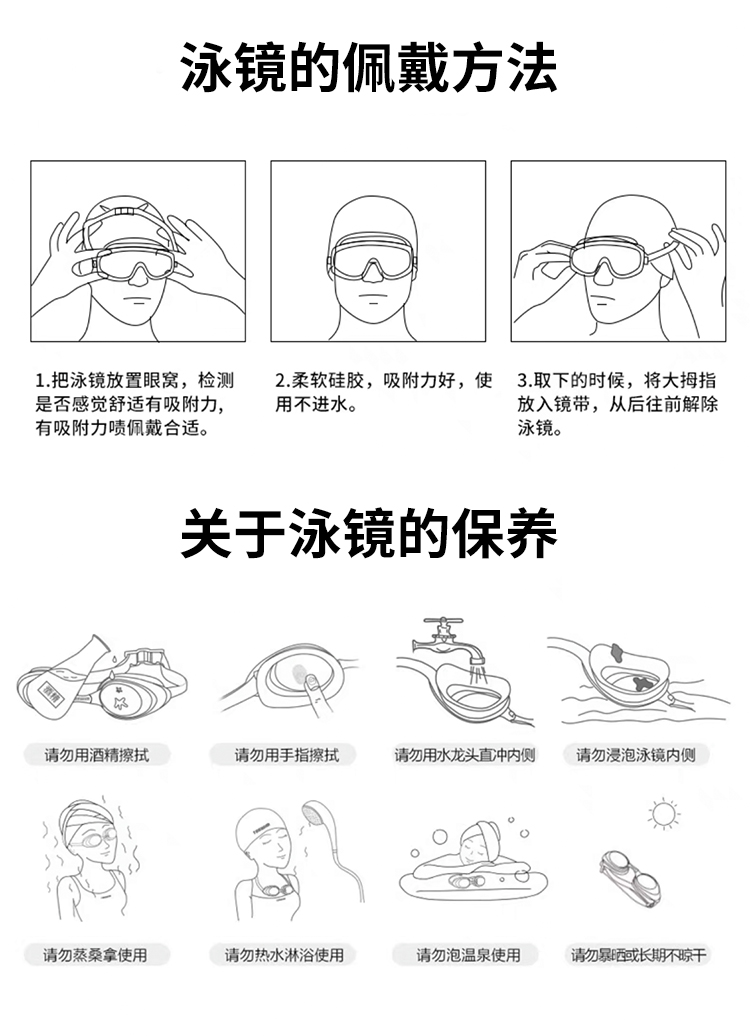 泳镜的佩戴方法

1.把泳镜放置眼窝，检测是否感觉舒适有吸附力，有吸附力啧佩戴合适。

2.柔软硅胶，吸附力好，使用不进水。

3.取下的时候，将大拇指放入镜带，从后往前解除泳镜。

关于泳镜的保养

酒精

请勿用酒精擦拭

请勿用手指擦拭

请勿用水龙头直冲内侧

请勿浸泡泳镜内侧

请勿蒸桑拿使用

请勿热水淋浴使用

请勿泡温泉使用

请勿暴晒或长期不晾干