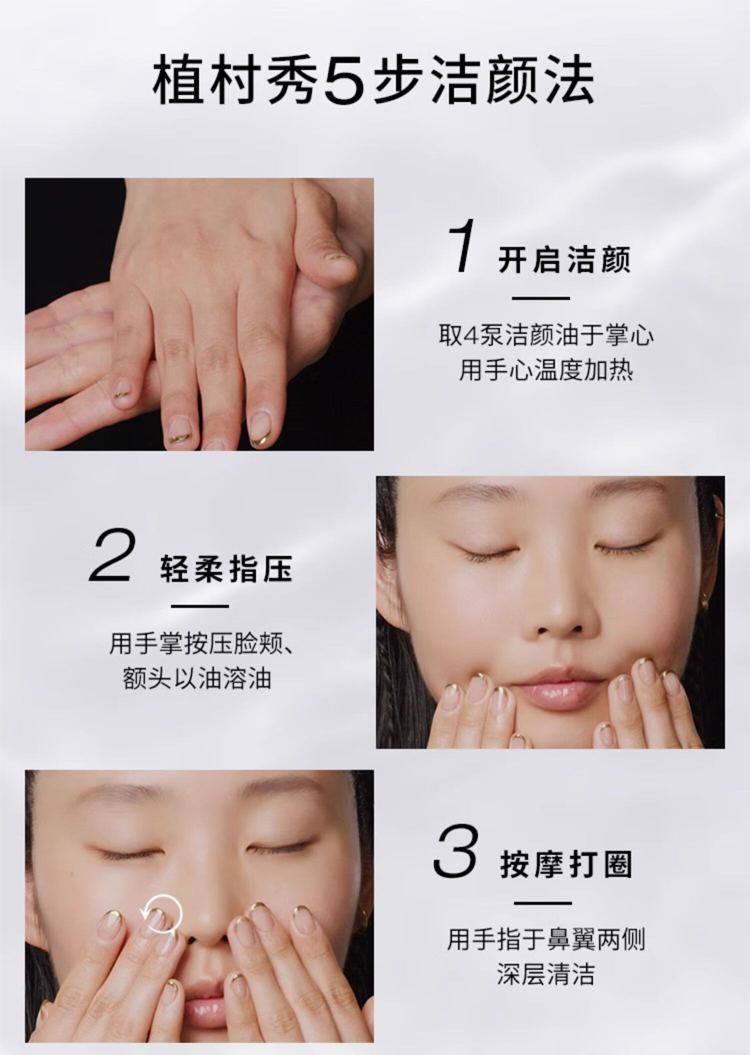 植村秀5步洁颜法

1 开启洁颜

取4泵洁颜油于掌心
用手心温度加热

2 轻柔指压

用手掌按压脸颊、
额头以油溶油

3 按摩打圈

用手指于鼻翼两侧
深层清洁