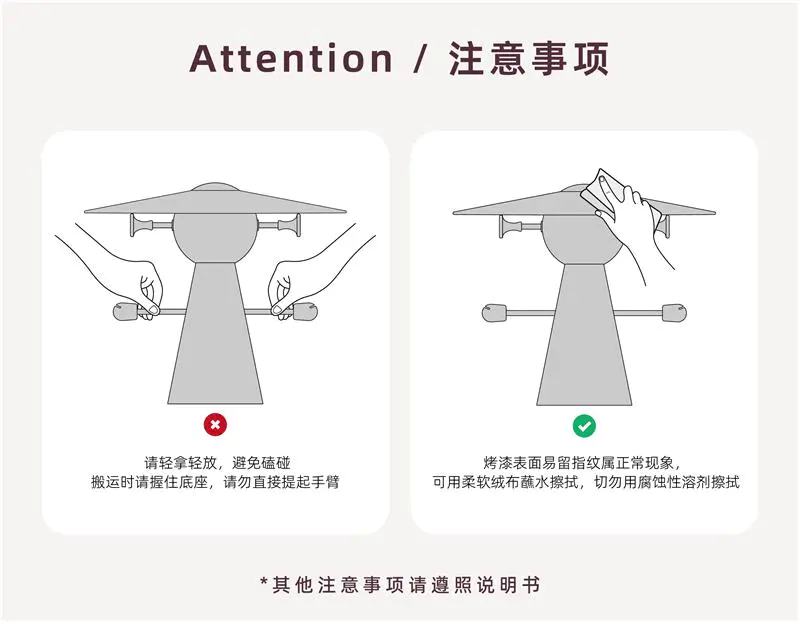 Attention / 注意事项

请轻拿轻放，避免磕碰
搬运时请握住底座，请勿直接提起手臂

烤漆表面易留指纹属正常现象，
可用柔软绒布蘸水擦拭，切勿用腐蚀性溶剂擦拭

*其他注意事项请遵照说明书