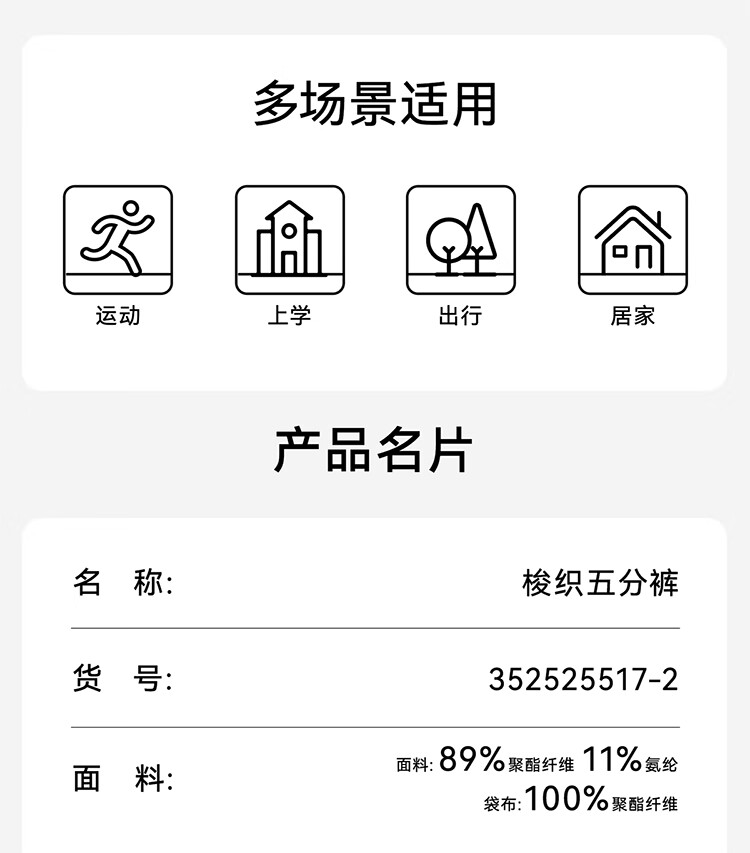 多场景适用

运动

上学

出行

居家

产品名片

名 称: 梭织五分裤

货 号: 352525517-2

面 料: 面料:89%聚酯纤维 11%氨纶
袋布:100%聚酯纤维