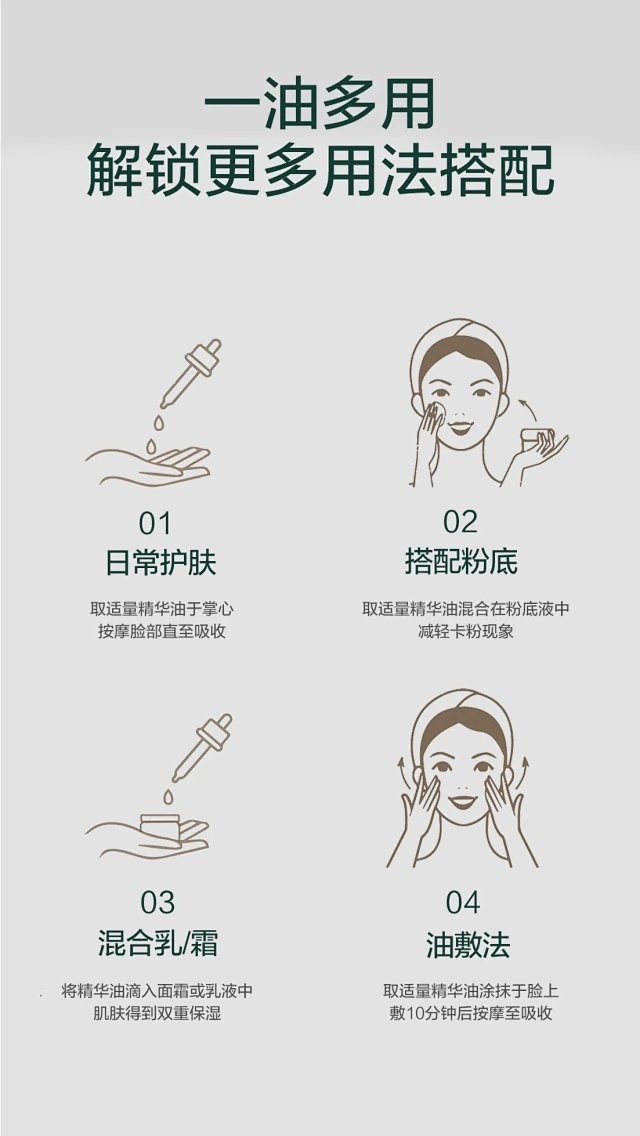 一油多用
解锁更多用法搭配

01
日常护肤
取适量精华油于掌心
按摩脸部直至吸收

02
搭配粉底
取适量精华油混合在粉底液中
减轻卡粉现象

03
混合乳/霜
将精华油滴入面霜或乳液中
肌肤得到双重保湿

04
油敷法
取适量精华油涂抹于脸上
敷10分钟后按摩至吸收