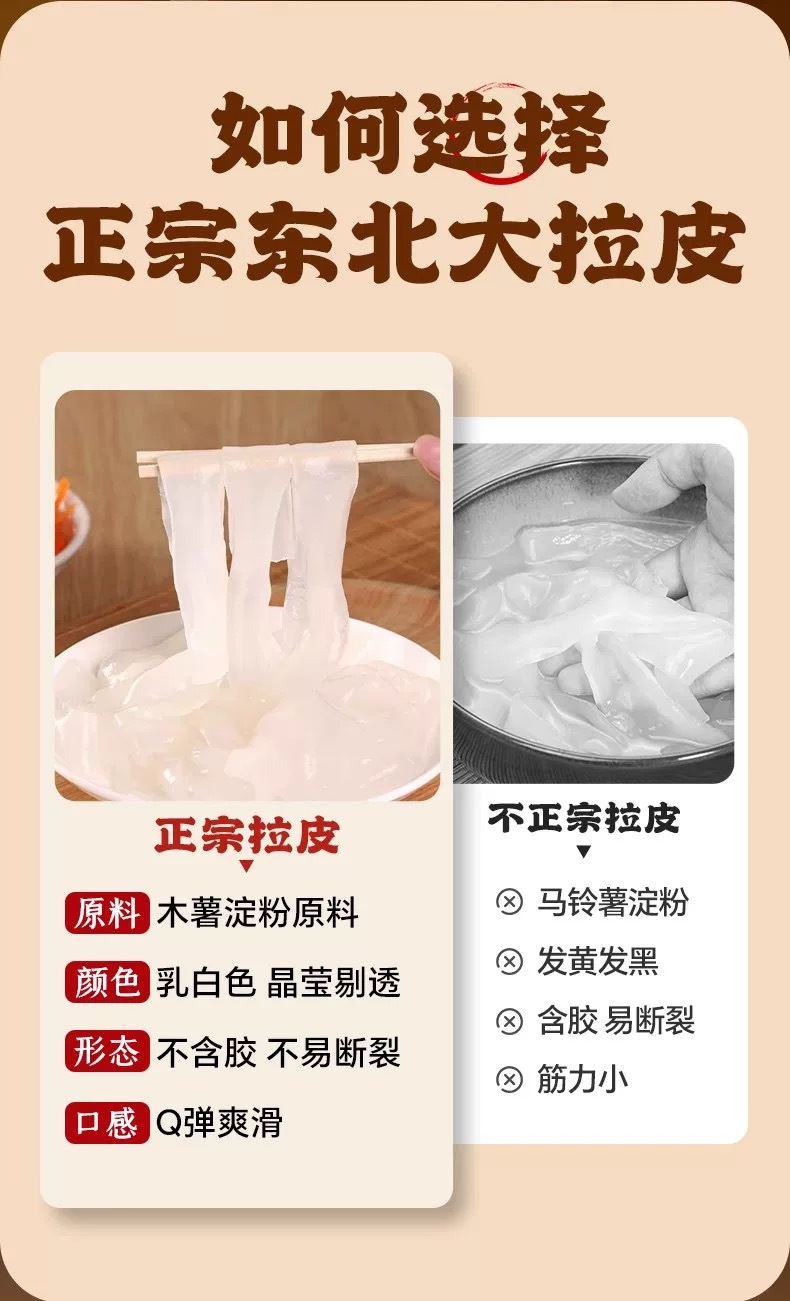 如何选择
正宗东北大拉皮

正宗拉皮

原料 木薯淀粉原料

颜色 乳白色 晶莹剔透

形态 不含胶 不易断裂

口感 Q弹爽滑

不正宗拉皮

马铃薯淀粉

发黄发黑

含胶 易断裂

筋力小