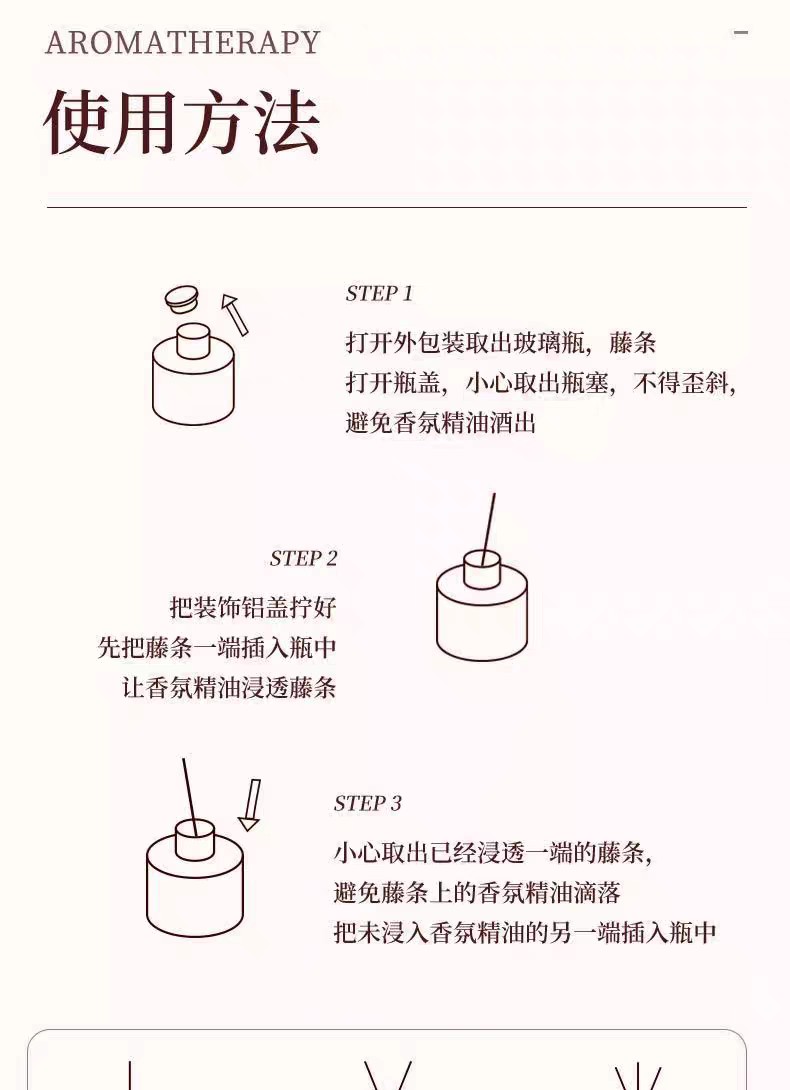 AROMATHERAPY

使用方法

STEP 1

打开外包装取出玻璃瓶，藤条
打开瓶盖，小心取出瓶塞，不得歪斜，
避免香氛精油洒出

STEP 2

把装饰铝盖拧好
先把藤条一端插入瓶中
让香氛精油浸透藤条

STEP 3

小心取出已经浸透一端的藤条，
避免藤条上的香氛精油滴落
把未浸入香氛精油的另一端插入瓶中