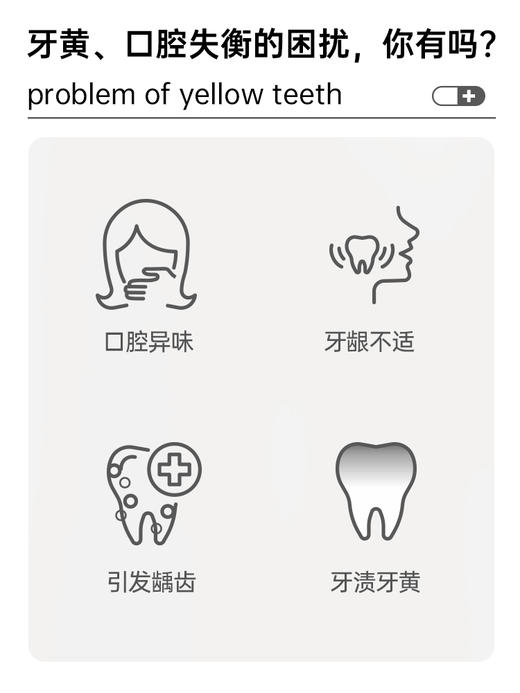 牙黄、口腔失衡的困扰，你有吗？

problem of yellow teeth

口腔异味

牙龈不适

引发龋齿

牙渍牙黄