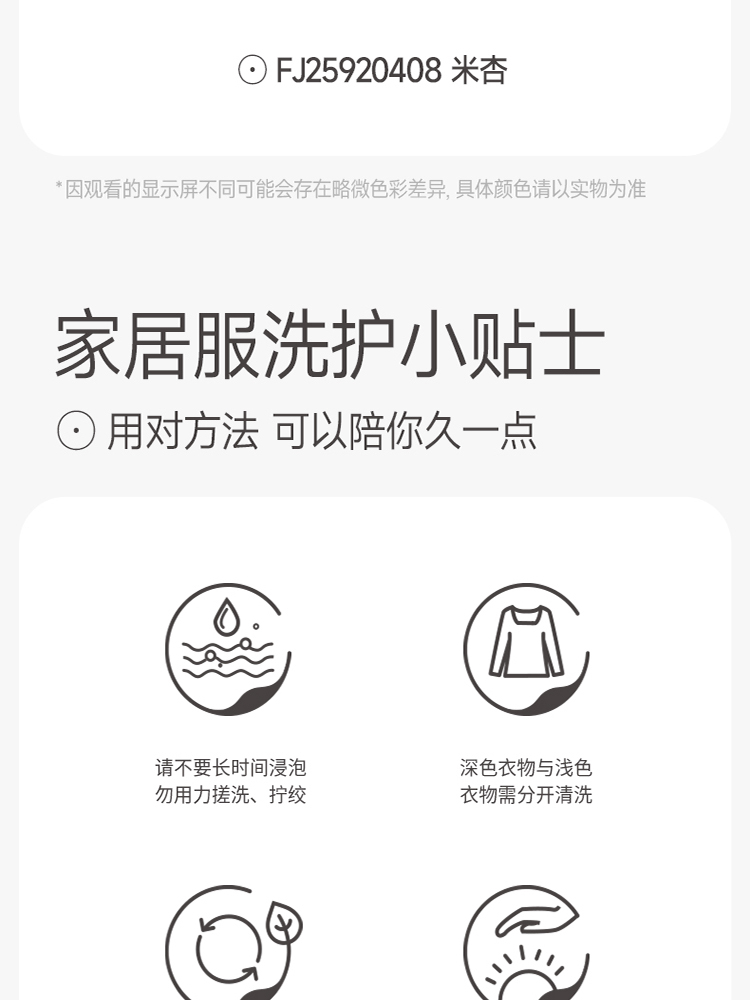 ⊙ FJ25920408 米杏

*因观看的显示屏不同可能会存在略微色彩差异，具体颜色请以实物为准

家居服洗护小贴士

⊙ 用对方法 可以陪你久一点

请不要长时间浸泡
勿用力搓洗、拧绞

深色衣物与浅色
衣物需分开清洗