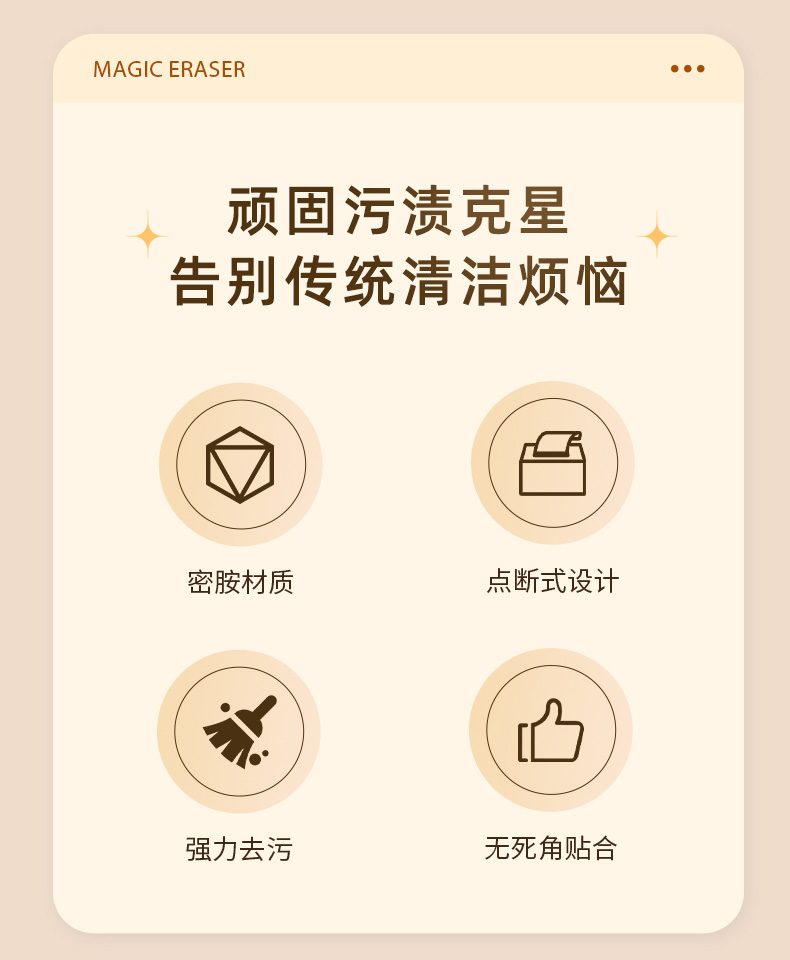 MAGIC ERASER

顽固污渍克星
告别传统清洁烦恼

密胺材质

点断式设计

强力去污

无死角贴合