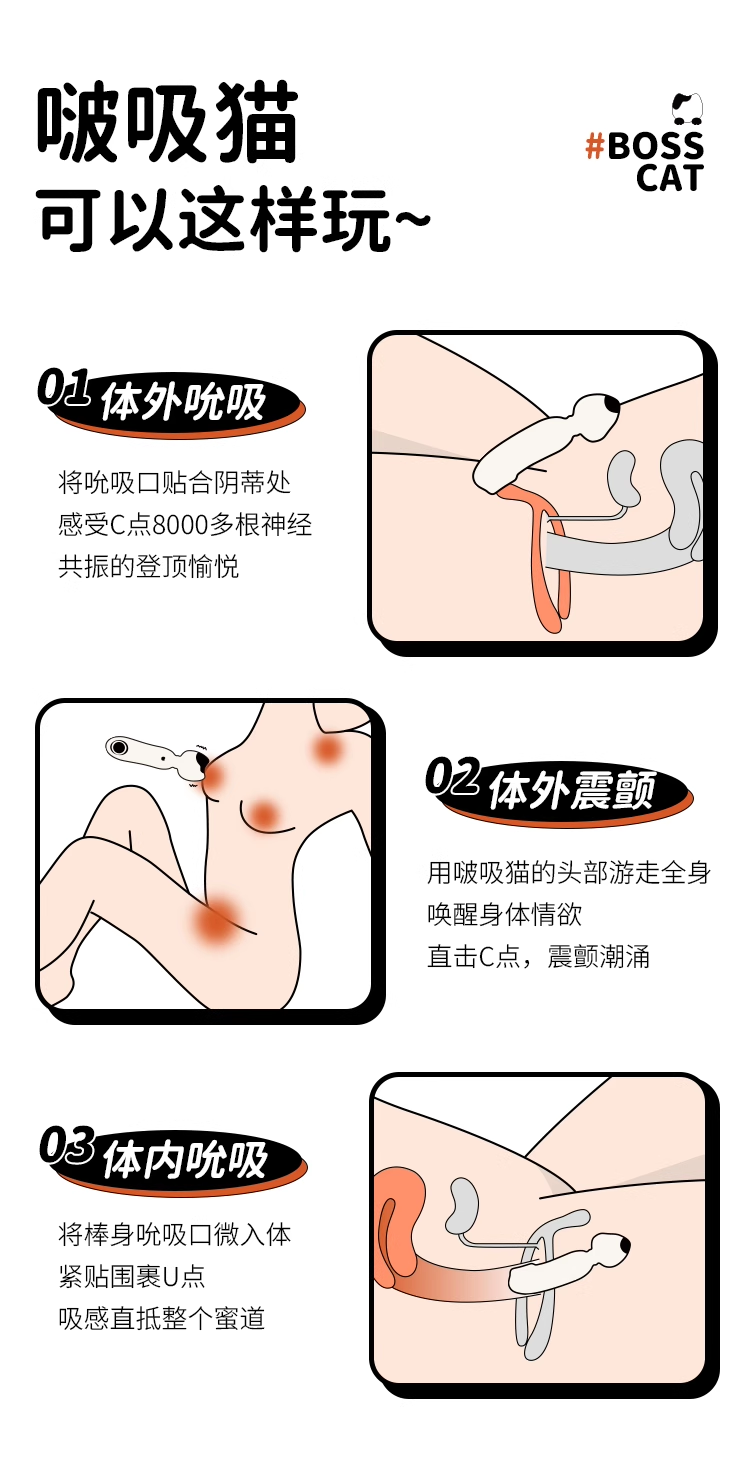 啵吸猫
可以这样玩~

#BOSS CAT

01 体外吮吸

将吮吸口贴合阴蒂处
感受C点8000多根神经
共振的登顶愉悦

02 体外震颤

用啵吸猫的头部游走全身
唤醒身体情欲
直击C点，震颤潮涌

03 体内吮吸

将棒身吮吸口微入体
紧贴围裹U点
吸感直抵整个蜜道