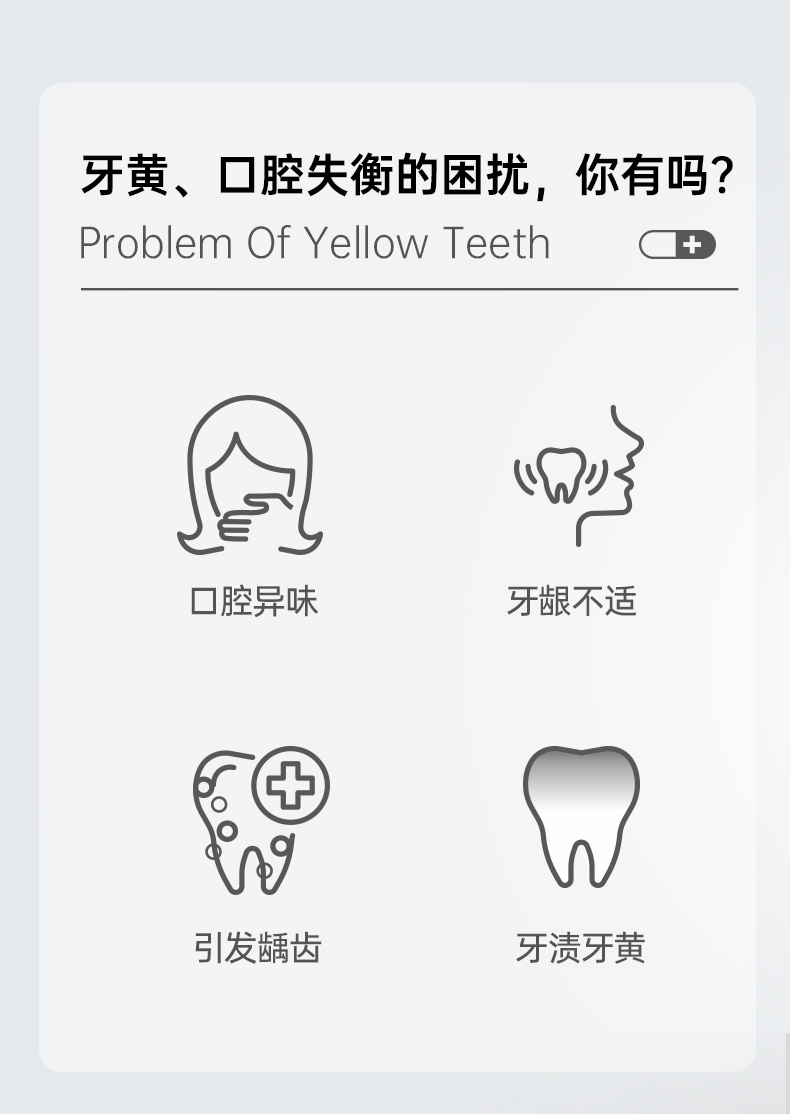 牙黄、口腔失衡的困扰，你有吗？

Problem Of Yellow Teeth

口腔异味

牙龈不适

引发龋齿

牙渍牙黄