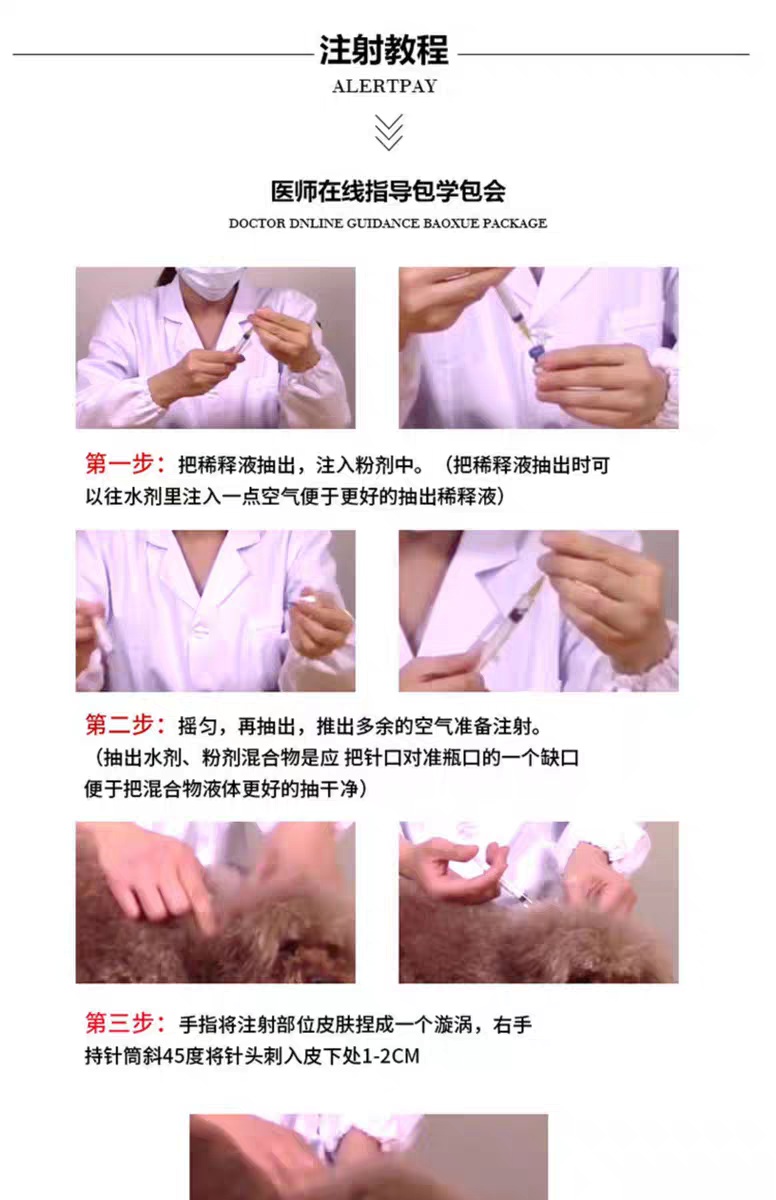 注射教程
ALERTPAY

医师在线指导包学包会
DOCTOR DNLINE GUIDANCE BAOXUE PACKAGE

第一步：把稀释液抽出，注入粉剂中。（把稀释液抽出时可以往水剂里注入一点空气便于更好的抽出稀释液）

第二步：摇匀，再抽出，推出多余的空气准备注射。（抽出水剂、粉剂混合物是应 把针口对准瓶口的一个缺口便于把混合物液体更好的抽干净）

第三步：手指将注射部位皮肤捏成一个漩涡，右手持针筒斜45度将针头刺入皮下处1-2CM