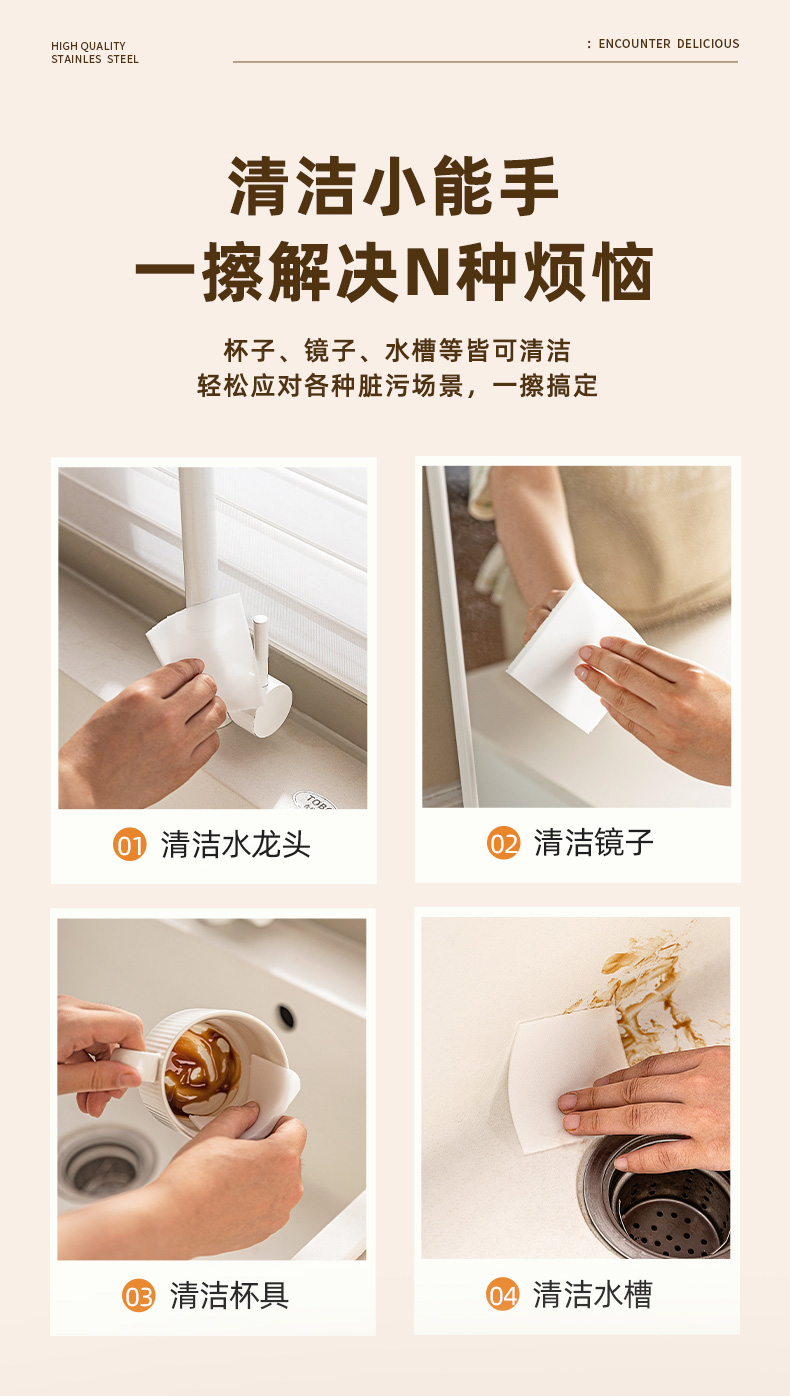 HIGH QUALITY
STAINLES STEEL

: ENCOUNTER DELICIOUS

清洁小能手
一擦解决N种烦恼

杯子、镜子、水槽等皆可清洁
轻松应对各种脏污场景，一擦搞定

01 清洁水龙头

02 清洁镜子

03 清洁杯具

04 清洁水槽