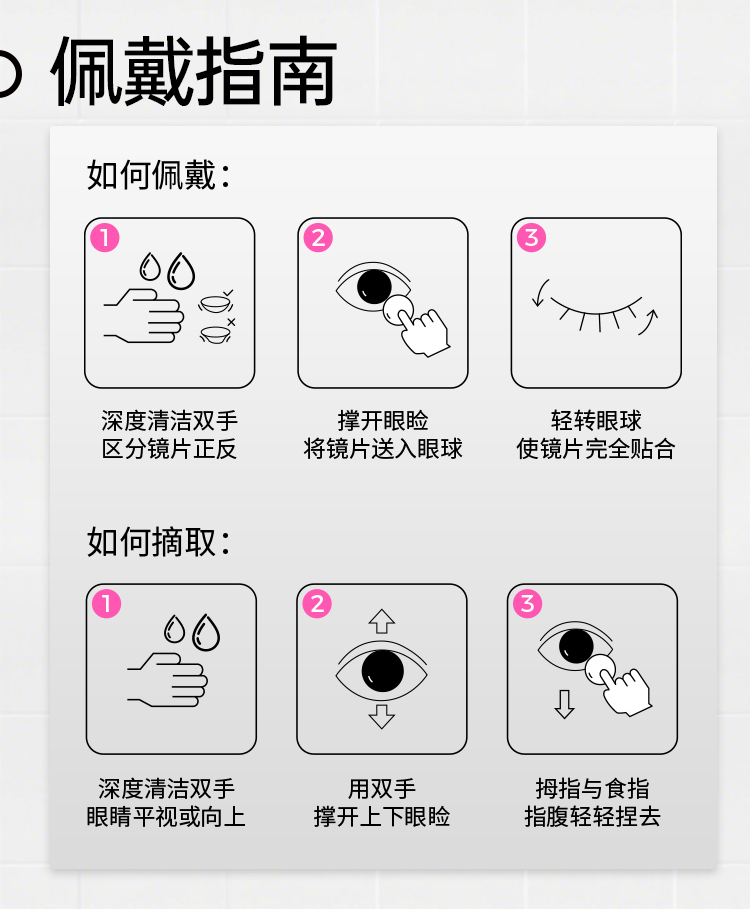 佩戴指南

如何佩戴：

1
深度清洁双手
区分镜片正反

2
撑开眼睑
将镜片送入眼球

3
轻转眼球
使镜片完全贴合

如何摘取：

1
深度清洁双手
眼睛平视或向上

2
用双手
撑开上下眼睑

3
拇指与食指
指腹轻轻捏去