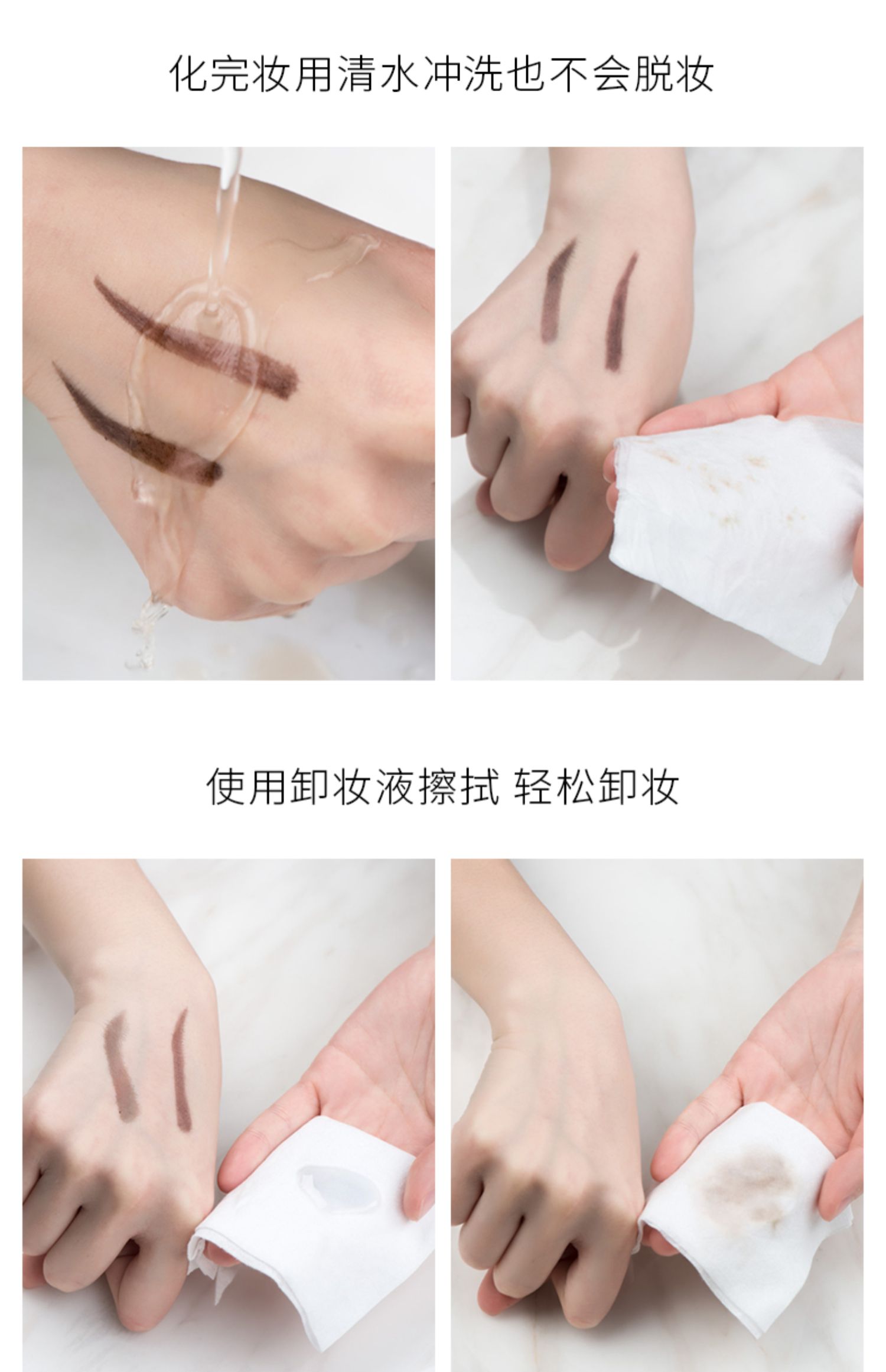 化完妆用清水冲洗也不会脱妆

使用卸妆液擦拭 轻松卸妆