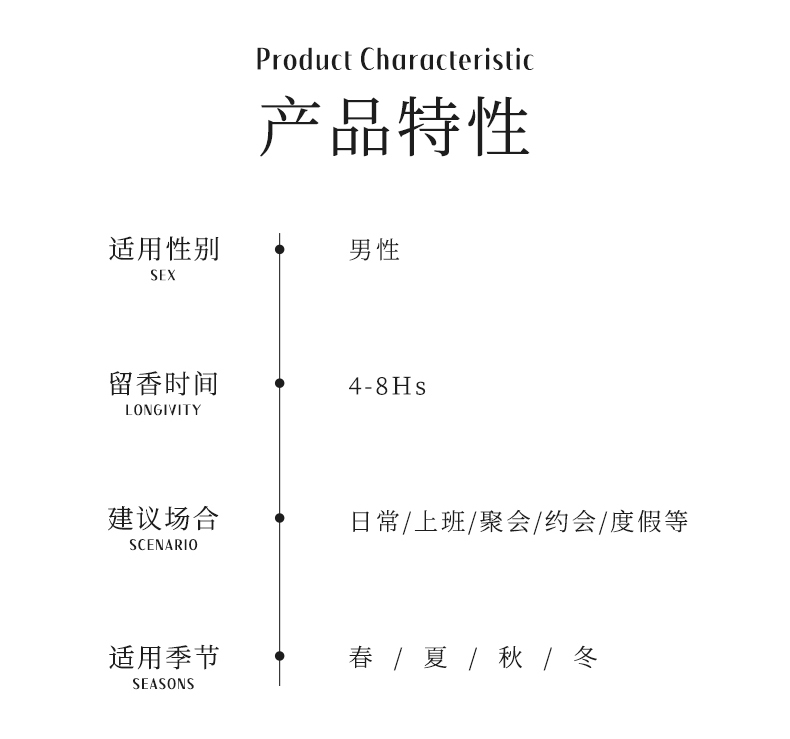 Product Characteristic
产品特性

适用性别
SEX

男性

留香时间
LONGIVITY

4-8Hs

建议场合
SCENARIO

日常/上班/聚会/约会/度假等

适用季节
SEASONS

春 / 夏 / 秋 / 冬