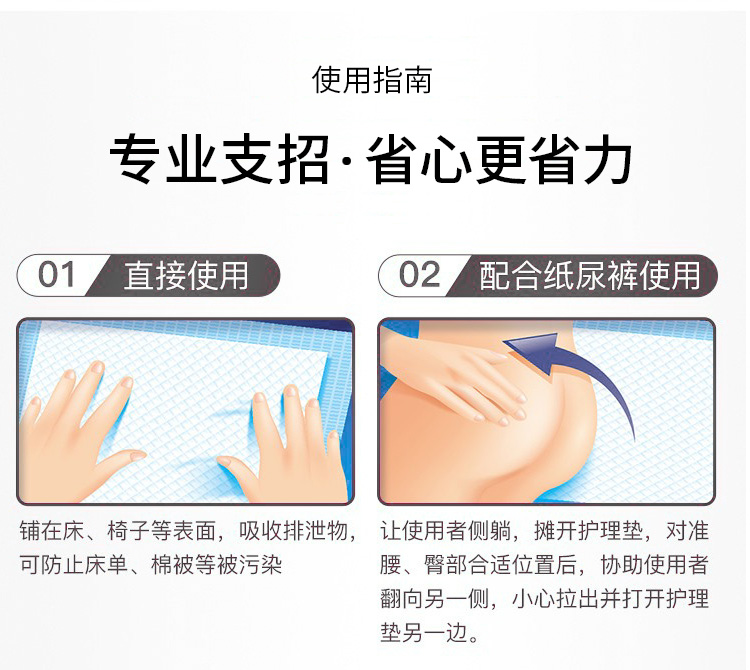 使用指南

专业支招·省心更省力

01 直接使用

铺在床、椅子等表面，吸收排泄物，可防止床单、棉被等被污染

02 配合纸尿裤使用

让使用者侧躺，摊开护理垫，对准腰、臀部合适位置后，协助使用者翻向另一侧，小心拉出并打开护理垫另一边。