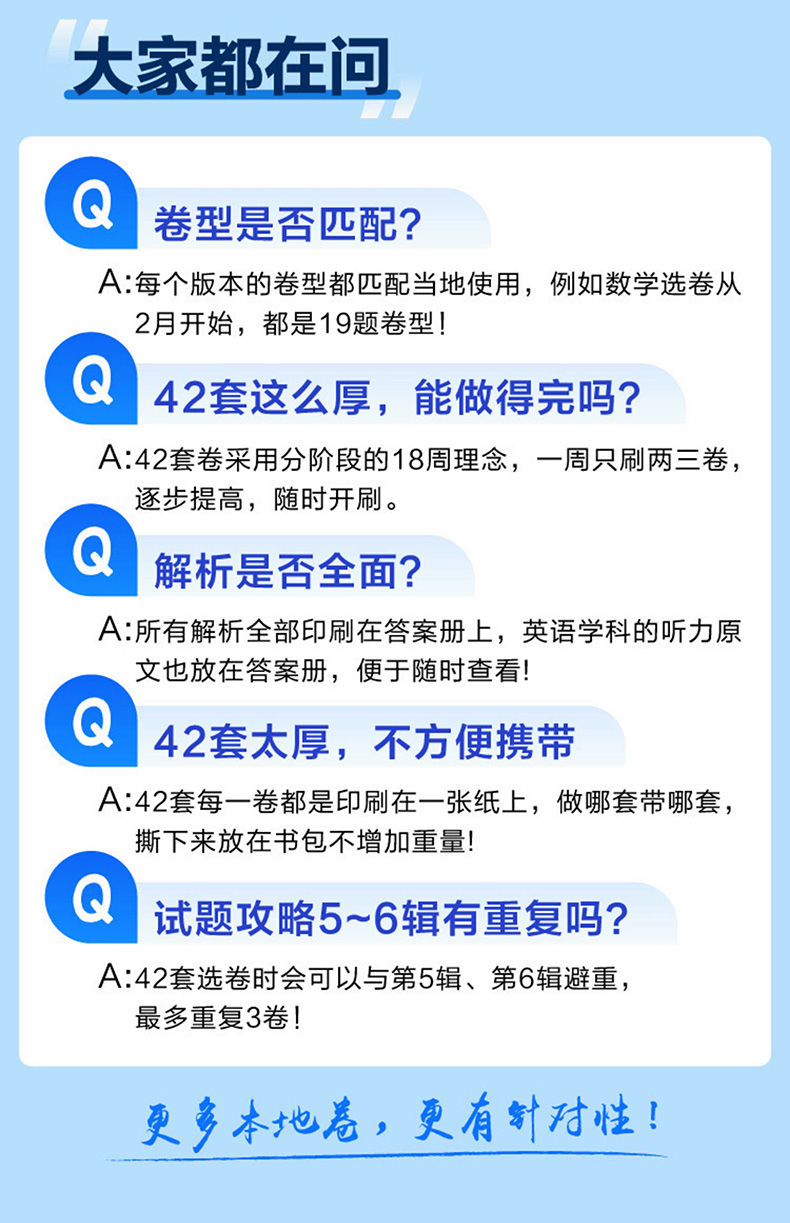 大家都在问

Q

卷型是否匹配?

A:每个版本的卷型都匹配当地使用，例如数学选卷从2月开始，都是19题卷型!

Q

42套这么厚，能做得完吗?

A:42套卷采用分阶段的18周理念，一周只刷两三卷，逐步提高，随时开刷。

Q

解析是否全面?

A:所有解析全部印刷在答案册上，英语学科的听力原文也放在答案册，便于随时查看!

Q

42套太厚，不方便携带

A:42套每一卷都是印刷在一张纸上，做哪套带哪套，撕下来放在书包不增加重量!

Q

试题攻略5~6辑有重复吗?

A:42套选卷时会可以与第5辑、第6辑避重，最多重复3卷!

更多本地卷，更有针对性!