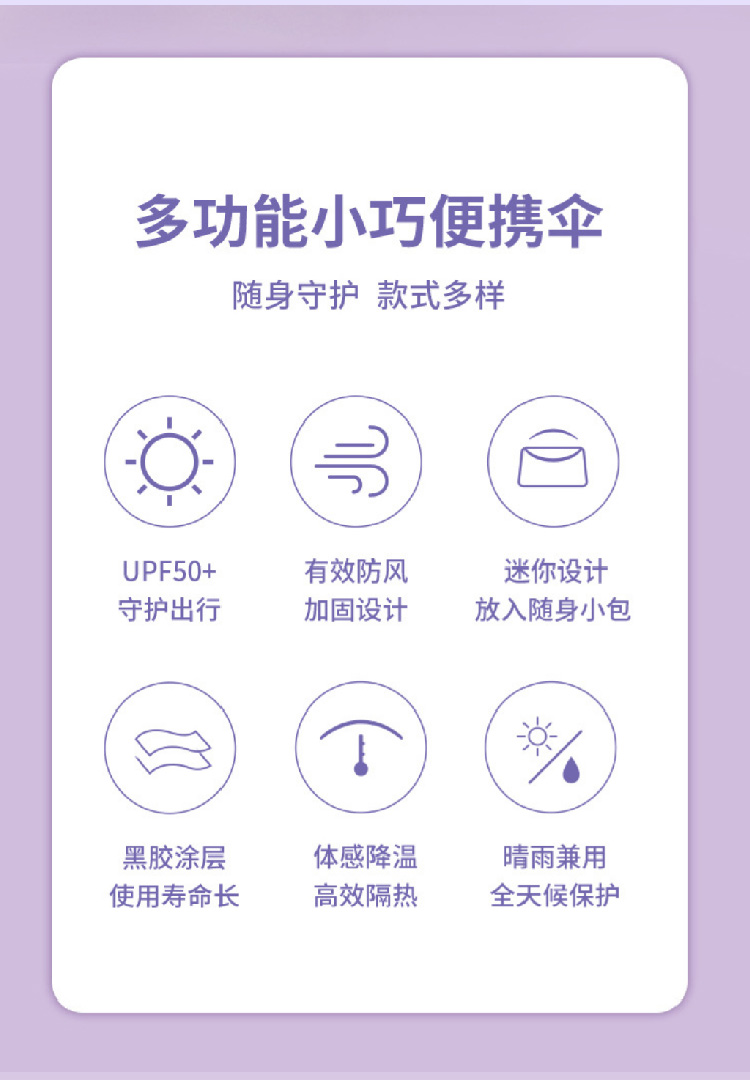 多功能小巧便携伞

随身守护 款式多样

UPF50+
守护出行

有效防风
加固设计

迷你设计
放入随身小包

黑胶涂层
使用寿命长

体感降温
高效隔热

晴雨兼用
全天候保护