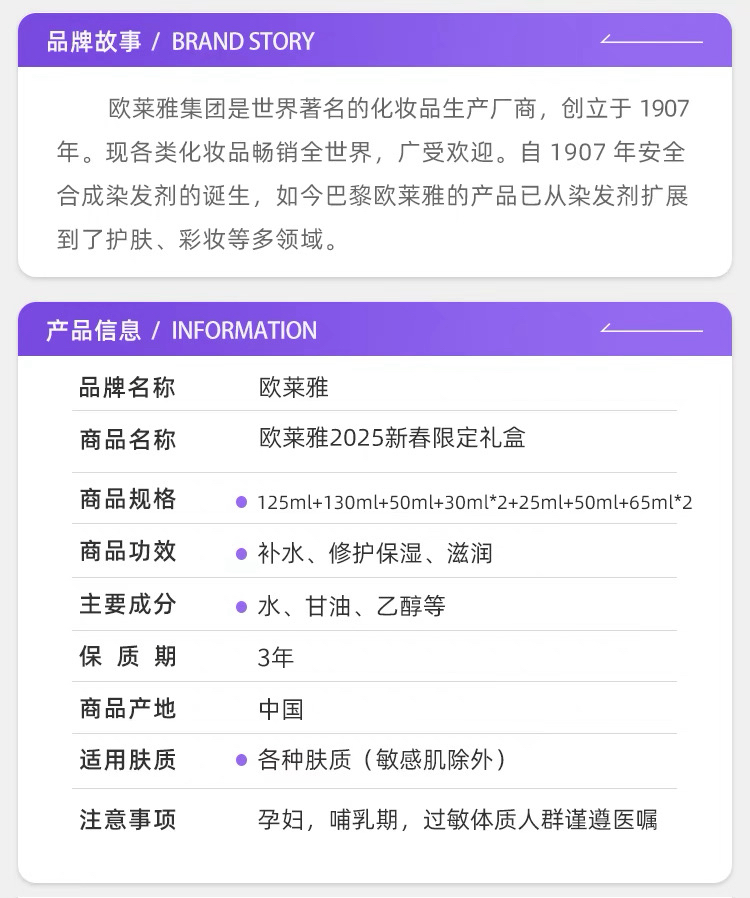 品牌故事 / BRAND STORY

欧莱雅集团是世界著名的化妆品生产厂商，创立于1907年。现各类化妆品畅销全世界，广受欢迎。自1907年安全合成染发剂的诞生，如今巴黎欧莱雅的产品已从染发剂扩展到了护肤、彩妆等多领域。

产品信息 / INFORMATION

品牌名称 欧莱雅
商品名称 欧莱雅2025新春限定礼盒
商品规格 • 125ml+130ml+50ml+30ml*2+25ml+50ml+65ml*2
商品功效 • 补水、修护保湿、滋润
主要成分 • 水、甘油、乙醇等
保质期 3年
商品产地 中国
适用肤质 • 各种肤质（敏感肌除外）
注意事项 孕妇，哺乳期，过敏体质人群谨遵医嘱