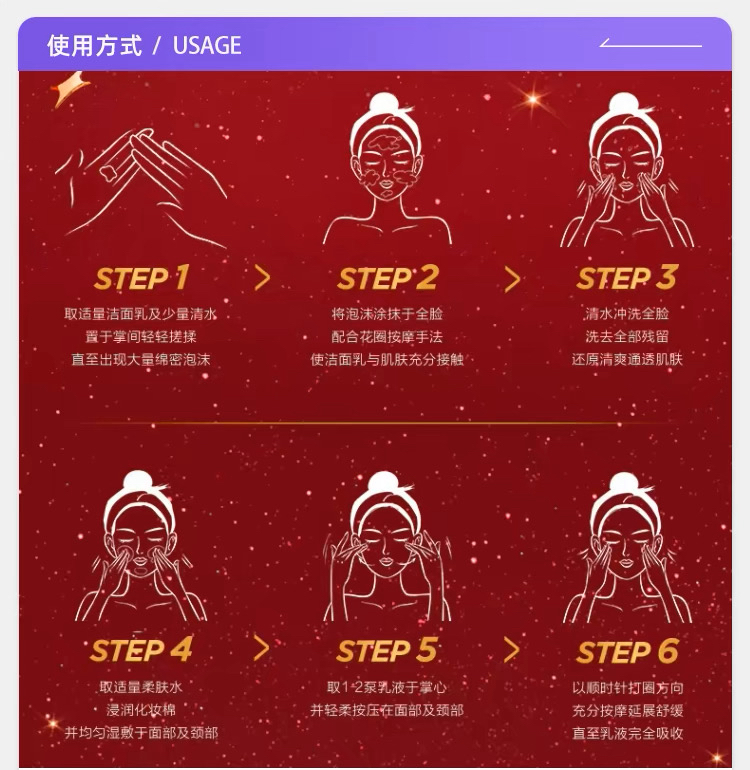 使用方式 / USAGE

STEP 1
取适量洁面乳及少量清水
置于掌间轻轻搓揉
直至出现大量绵密泡沫

STEP 2
将泡沫涂抹于全脸
配合花圈按摩手法
使洁面乳与肌肤充分接触

STEP 3
清水冲洗全脸
洗去全部残留
还原清爽通透肌肤

STEP 4
取适量柔肤水
浸润化妆棉
并均匀湿敷于面部及颈部

STEP 5
取1-2泵乳液于掌心
并轻柔按压在面部及颈部

STEP 6
以顺时针打圈方向
充分按摩延展舒缓
直至乳液完全吸收