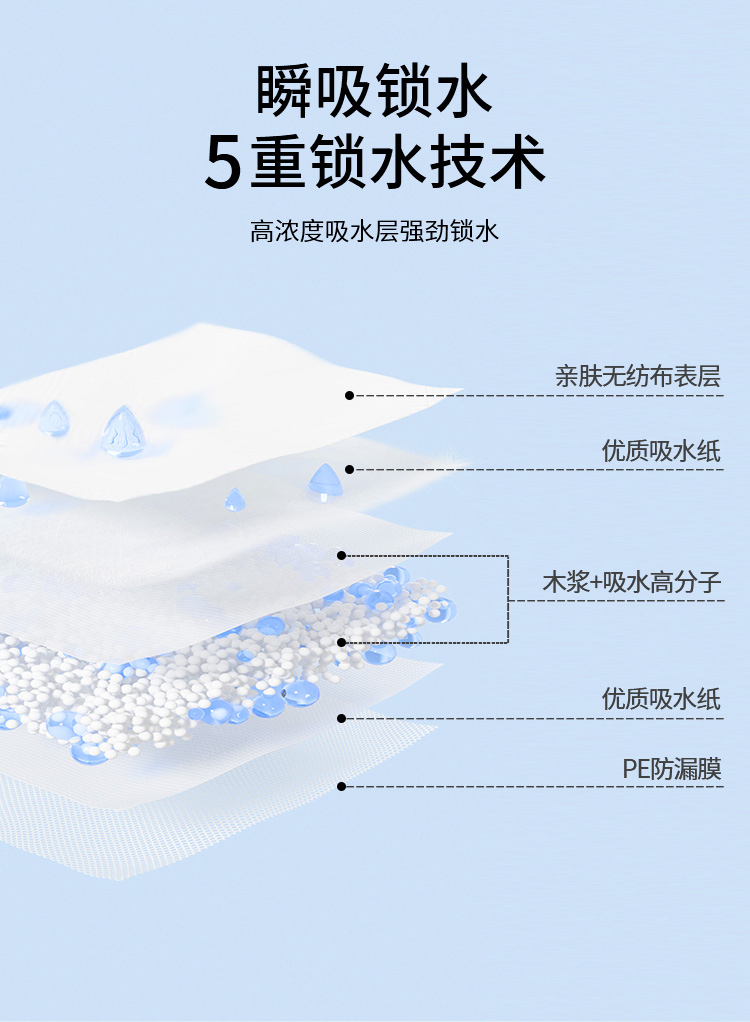 瞬吸锁水
5重锁水技术

高浓度吸水层强劲锁水

亲肤无纺布表层

优质吸水纸

木浆+吸水高分子

优质吸水纸

PE防漏膜