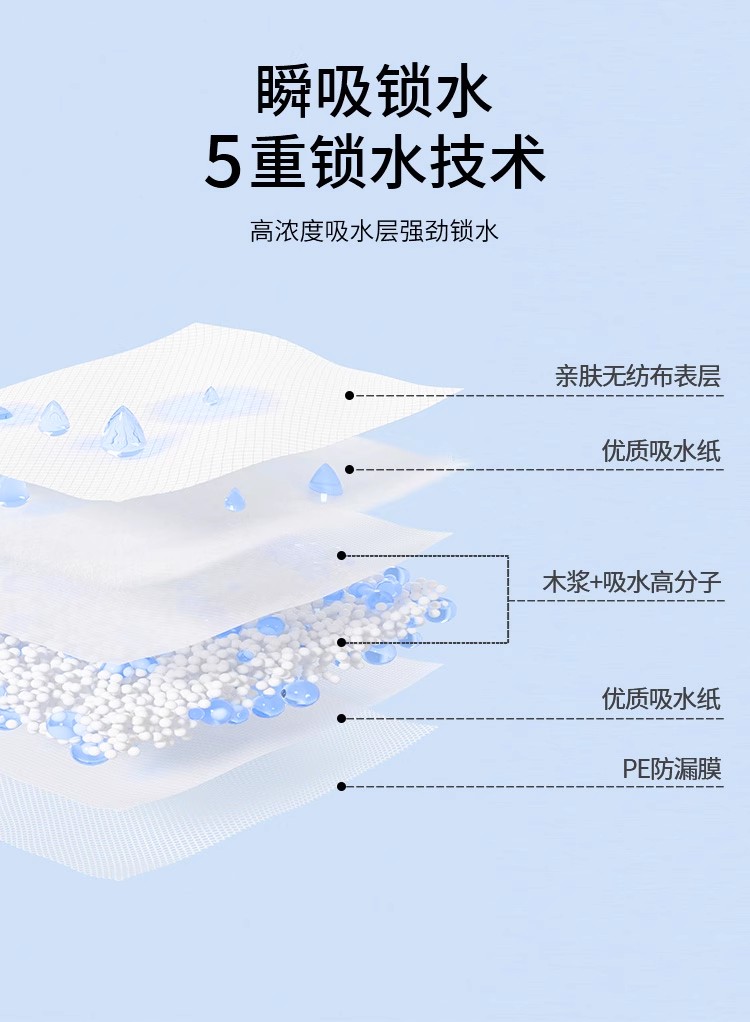 瞬吸锁水
5重锁水技术

高浓度吸水层强劲锁水

亲肤无纺布表层

优质吸水纸

木浆+吸水高分子

优质吸水纸

PE防漏膜