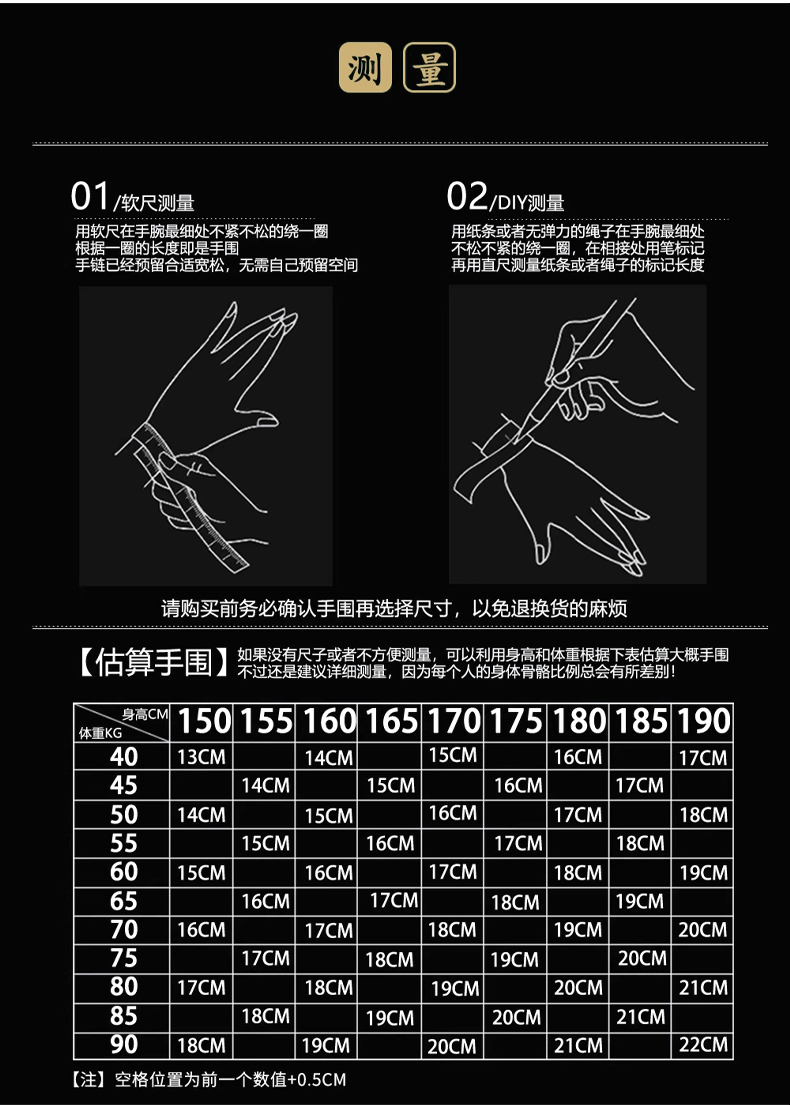 测 量

01/软尺测量

用软尺在手腕最细处不紧不松的绕一圈
根据一圈的长度即是手围
手链已经预留合适宽松，无需自己预留空间

02/DIY测量

用纸条或者无弹力的绳子在手腕最细处
不松不紧的绕一圈，在相接处用笔标记
再用直尺测量纸条或者绳子的标记长度

请购买前务必确认手围再选择尺寸，以免退换货的麻烦

【估算手围】如果没有尺子或者不方便测量，可以利用身高和体重根据下表估算大概手围
不过还是建议详细测量，因为每个人的身体骨骼比例总会有所差别！

| 身高CM 体重KG | 150 | 155 | 160 | 165 | 170 | 175 | 180 | 185 | 190 |
|---|---|---|---|---|---|---|---|---|---|
| 40 | 13CM | | 14CM | | 15CM | | 16CM | | 17CM |
| 45 | | 14CM | | 15CM | | 16CM | | 17CM | |
| 50 | 14CM | | 15CM | | 16CM | | 17CM | | 18CM |
| 55 | | 15CM | | 16CM | | 17CM | | 18CM | |
| 60 | 15CM | | 16CM | | 17CM | | 18CM | | 19CM |
| 65 | | 16CM | | 17CM | | 18CM | | 19CM | |
| 70 | 16CM | | 17CM | | 18CM | | 19CM | | 20CM |
| 75 | | 17CM | | 18CM | | 19CM | | 20CM | |
| 80 | 17CM | | 18CM | | 19CM | | 20CM | | 21CM |
| 85 | | 18CM | | 19CM | | 20CM | | 21CM | |
| 90 | 18CM | | 19CM | | 20CM | | 21CM | | 22CM |

【注】空格位置为前一个数值+0.5CM