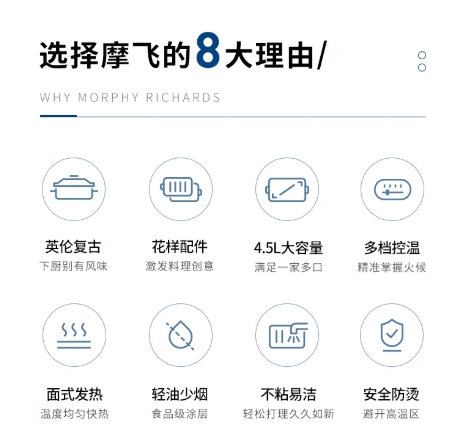 选择摩飞的8大理由/

WHY MORPHY RICHARDS

英伦复古
下厨别有风味

花样配件
激发料理创意

4.5L大容量
满足一家多口

多档控温
精准掌握火候

面式发热
温度均匀快热

轻油少烟
食品级涂层

不粘易洁
轻松打理久久如新

安全防烫
避开高温区