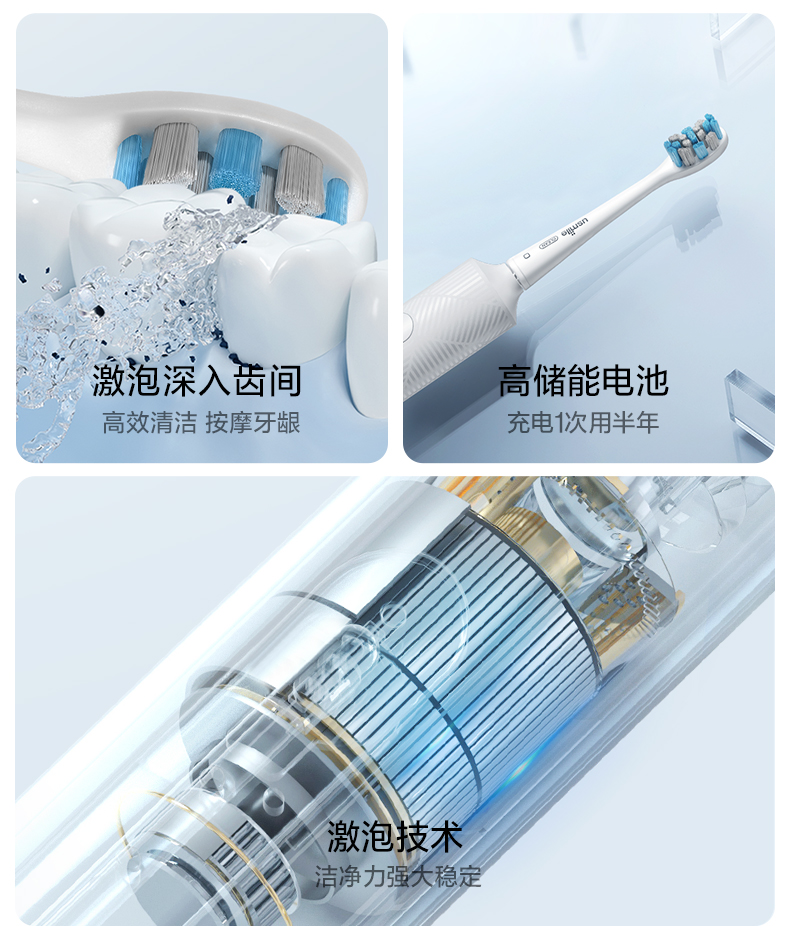 激泡深入齿间
高效清洁 按摩牙龈

usmile

高储能电池
充电1次用半年

激泡技术
洁净力强大稳定