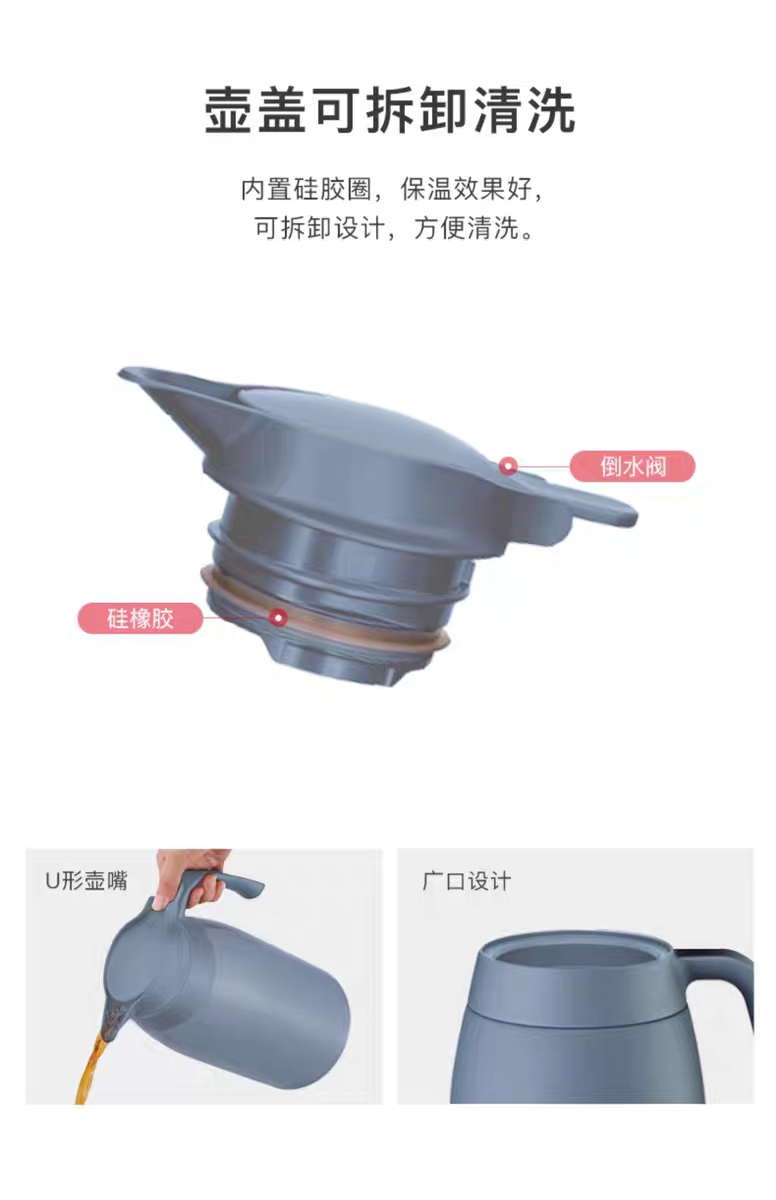 壶盖可拆卸清洗

内置硅胶圈，保温效果好，
可拆卸设计，方便清洗。

倒水阀

硅橡胶

U形壶嘴

广口设计