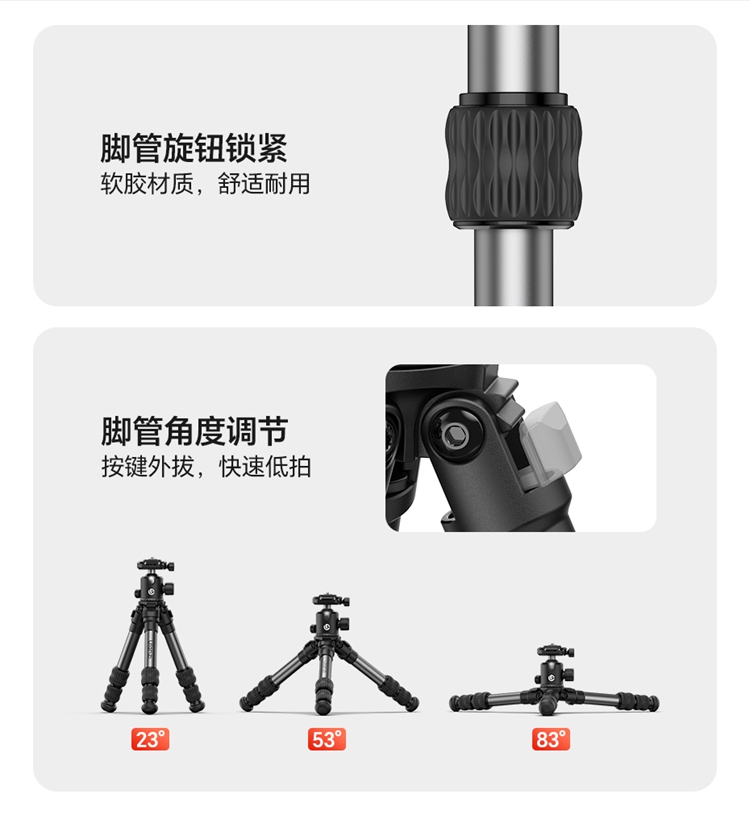 脚管旋钮锁紧
软胶材质，舒适耐用

脚管角度调节
按键外拔，快速低拍

23°

53°

83°