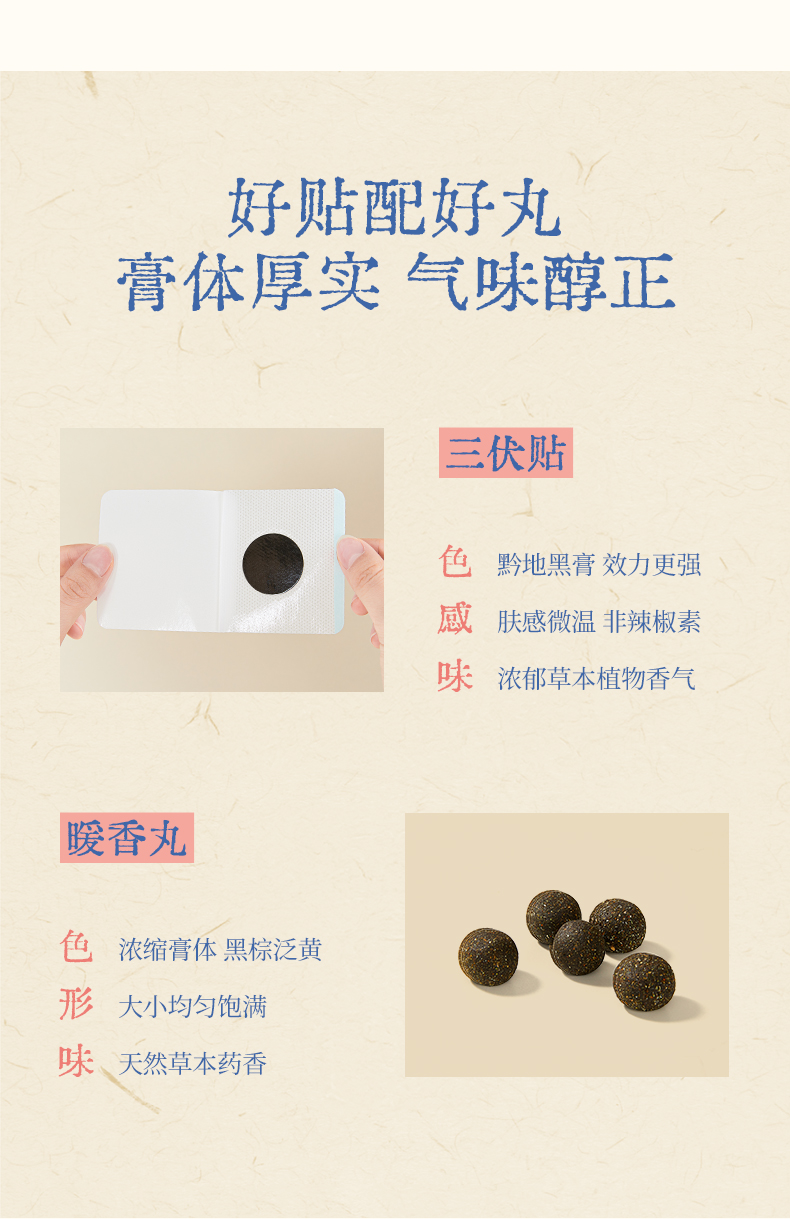 好贴配好丸
膏体厚实 气味醇正

三伏贴

色 黔地黑膏 效力更强
感 肤感微温 非辣椒素
味 浓郁草本植物香气

暖香丸

色 浓缩膏体 黑棕泛黄
形 大小均匀饱满
味 天然草本药香