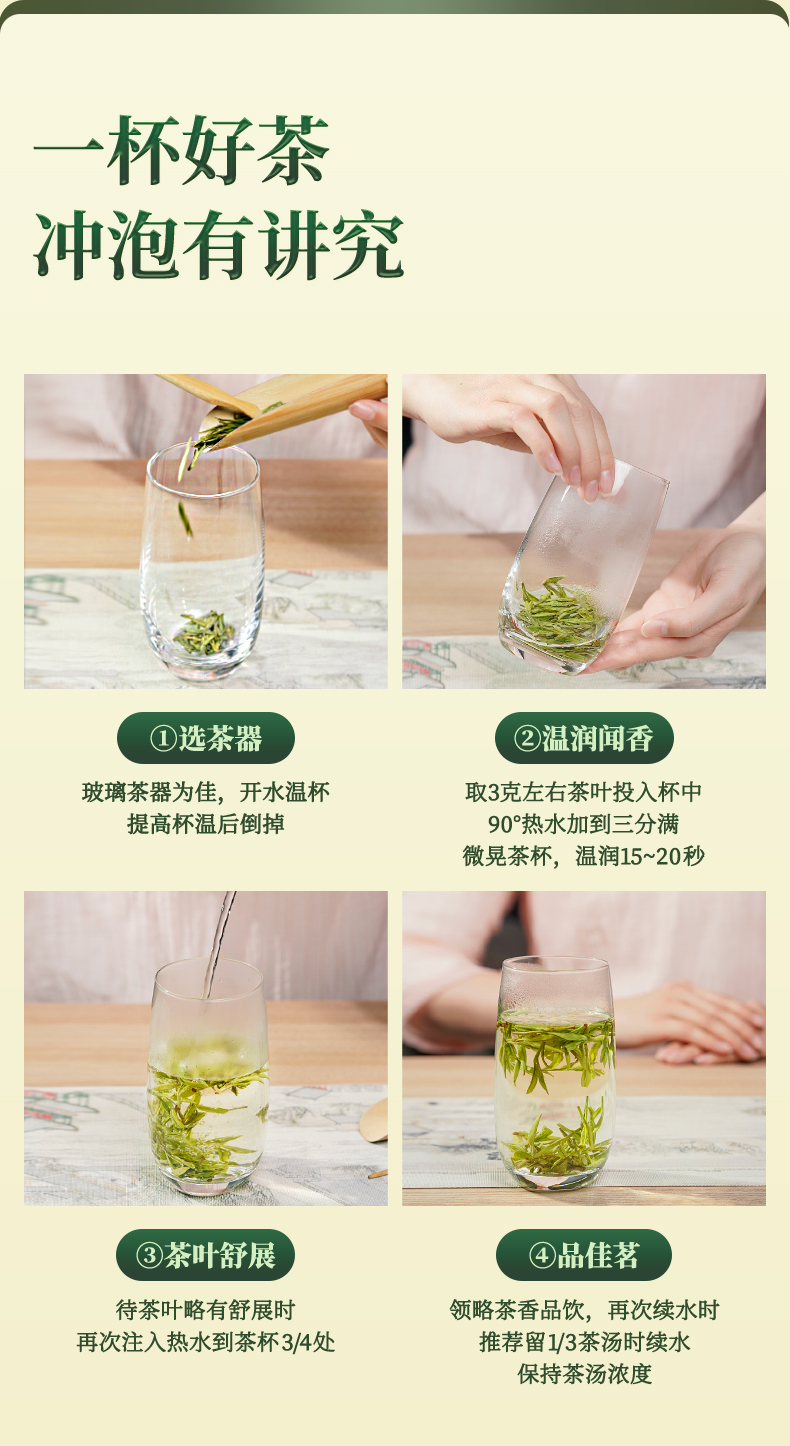 一杯好茶
冲泡有讲究

①选茶器
玻璃茶器为佳，开水温杯
提高杯温后倒掉

②温润闻香
取3克左右茶叶投入杯中
90°热水加到三分满
微晃茶杯，温润15~20秒

③茶叶舒展
待茶叶略有舒展时
再次注入热水到茶杯3/4处

④品佳茗
领略茶香品饮，再次续水时
推荐留1/3茶汤时续水
保持茶汤浓度