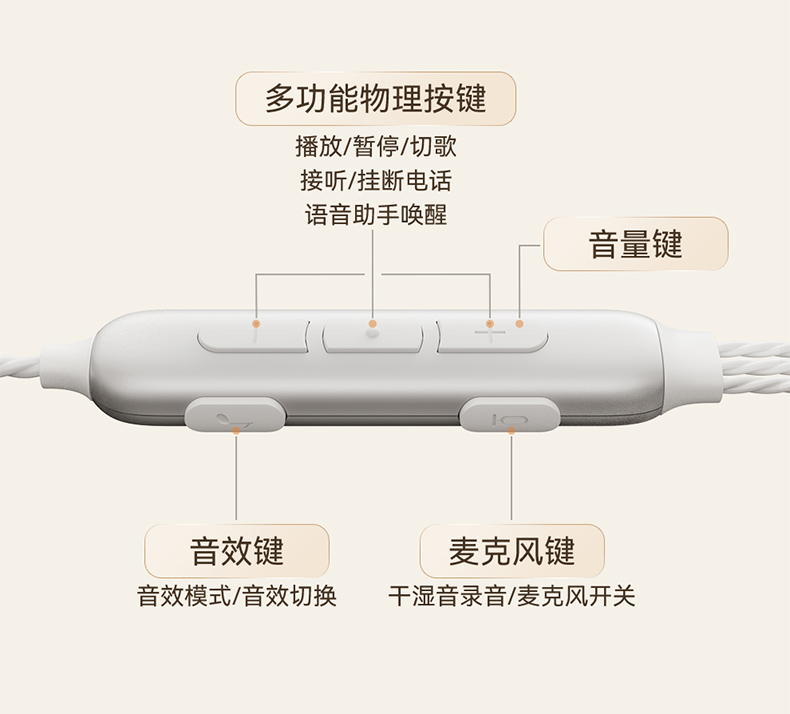 多功能物理按键

播放/暂停/切歌
接听/挂断电话
语音助手唤醒

音量键

音效键

音效模式/音效切换

麦克风键

干湿音录音/麦克风开关