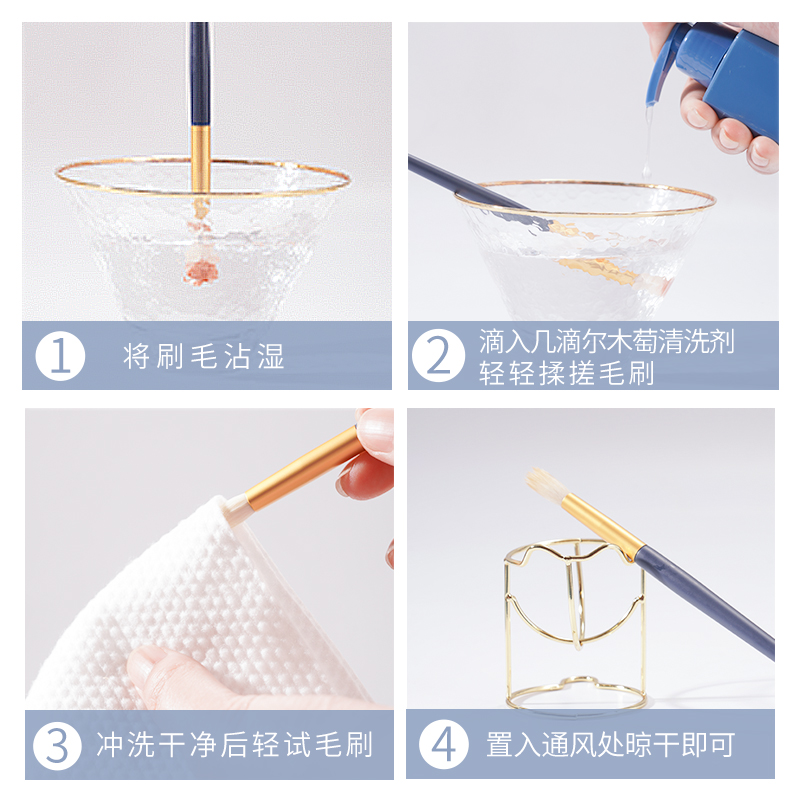 1 将刷毛沾湿

2 滴入几滴尔木萄清洗剂 轻轻揉搓毛刷

3 冲洗干净后轻试毛刷

4 置入通风处晾干即可