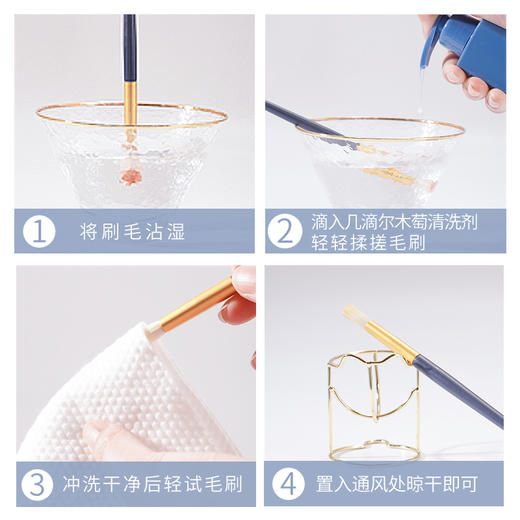 1 将刷毛沾湿

2 滴入几滴尔木萄清洗剂 轻轻揉搓毛刷

3 冲洗干净后轻试毛刷

4 置入通风处晾干即可