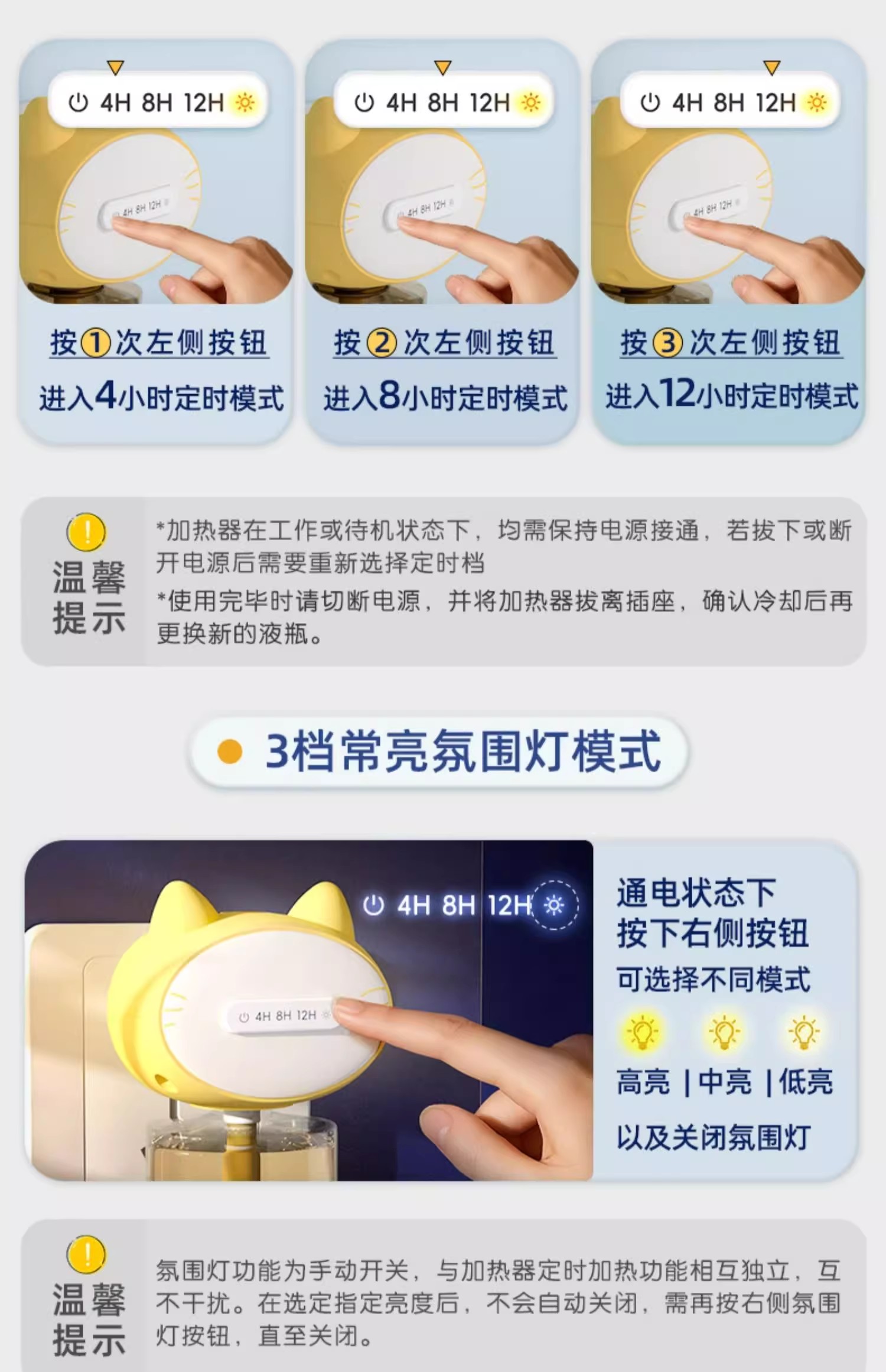 4H 8H 12H

4H 8H 12H

按①次左侧按钮

进入4小时定时模式

4H 8H 12H

4H 8H 12H

按②次左侧按钮

进入8小时定时模式

4H 8H 12H

4H 8H 12H

按③次左侧按钮

进入12小时定时模式

!

温馨提示

*加热器在工作或待机状态下，均需保持电源接通，若拔下或断开电源后需要重新选择定时档

*使用完毕时请切断电源，并将加热器拔离插座，确认冷却后再更换新的液瓶。

3档常亮氛围灯模式

4H 8H 12H

4H 8H 12H

通电状态下

按下右侧按钮

可选择不同模式

高亮 | 中亮 | 低亮

以及关闭氛围灯

!

温馨提示

氛围灯功能为手动开关，与加热器定时加热功能相互独立，互不干扰。在选定指定亮度后，不会自动关闭，需再按右侧氛围灯按钮，直至关闭。