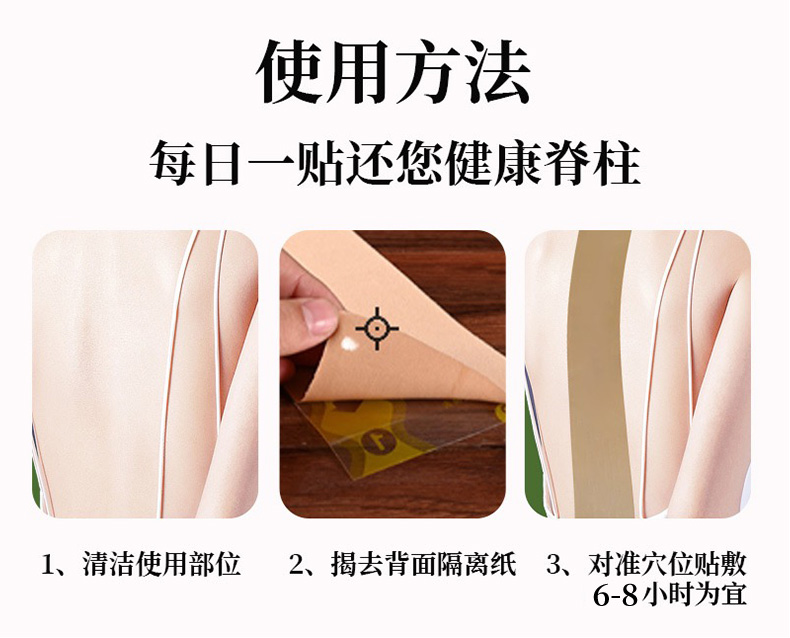 使用方法

每日一贴还您健康脊柱

1、清洁使用部位

2、揭去背面隔离纸

3、对准穴位贴敷 6-8小时为宜